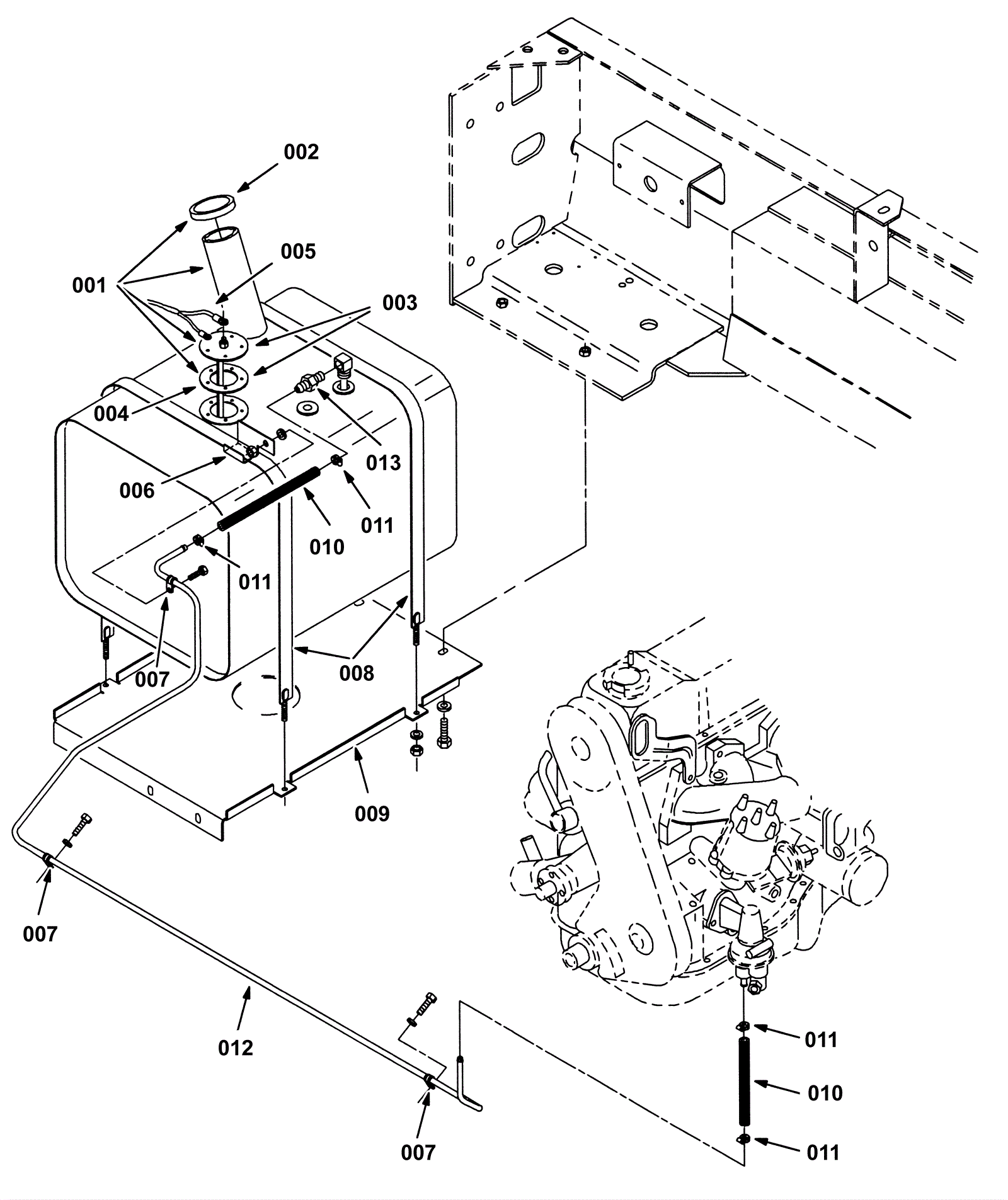 002
001
005
003
004
013
006
011
010
011
007
008
009
007
012
007
011
010
011