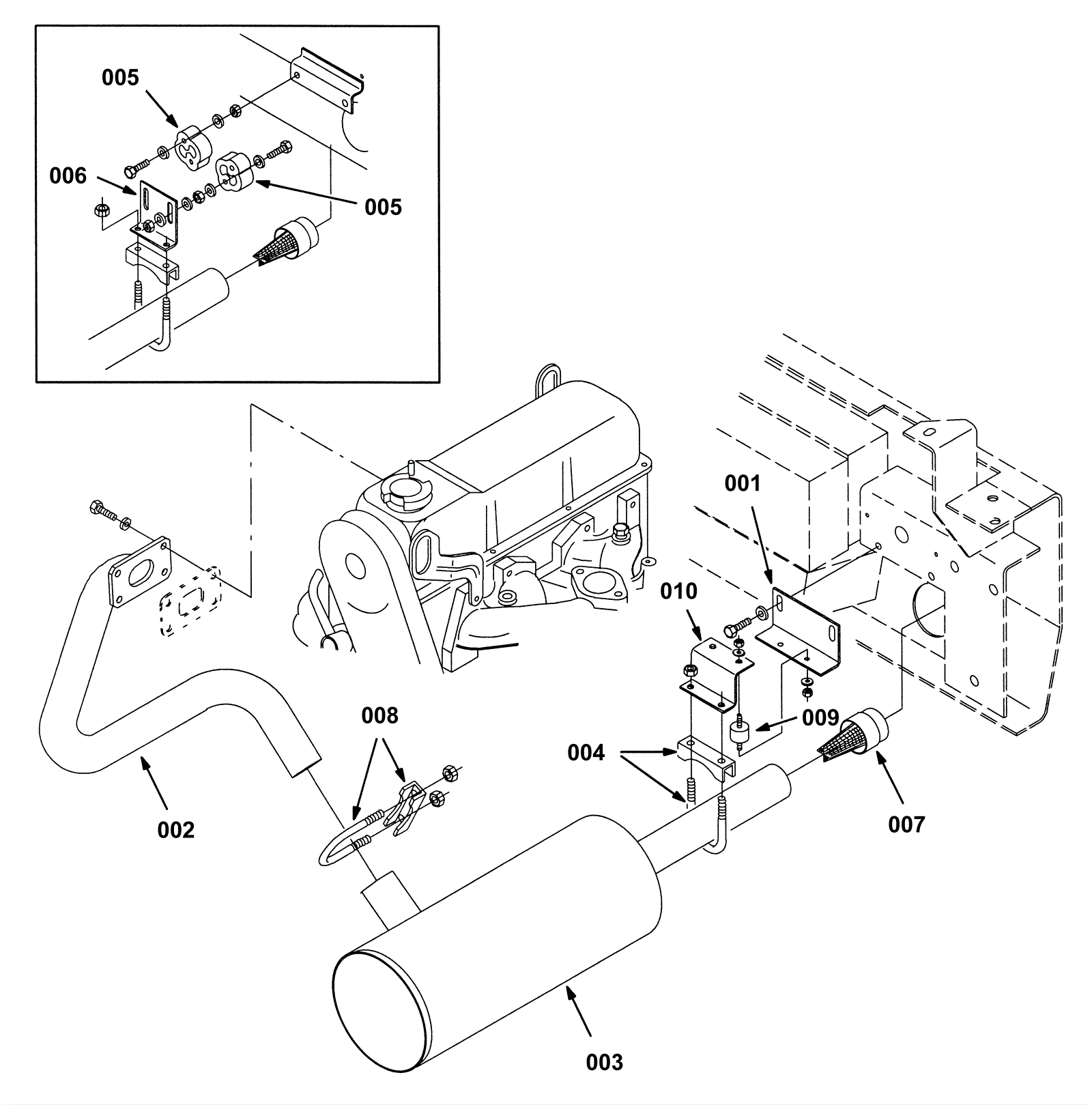 005
006
005
001
010
008
009
004
002
007
003