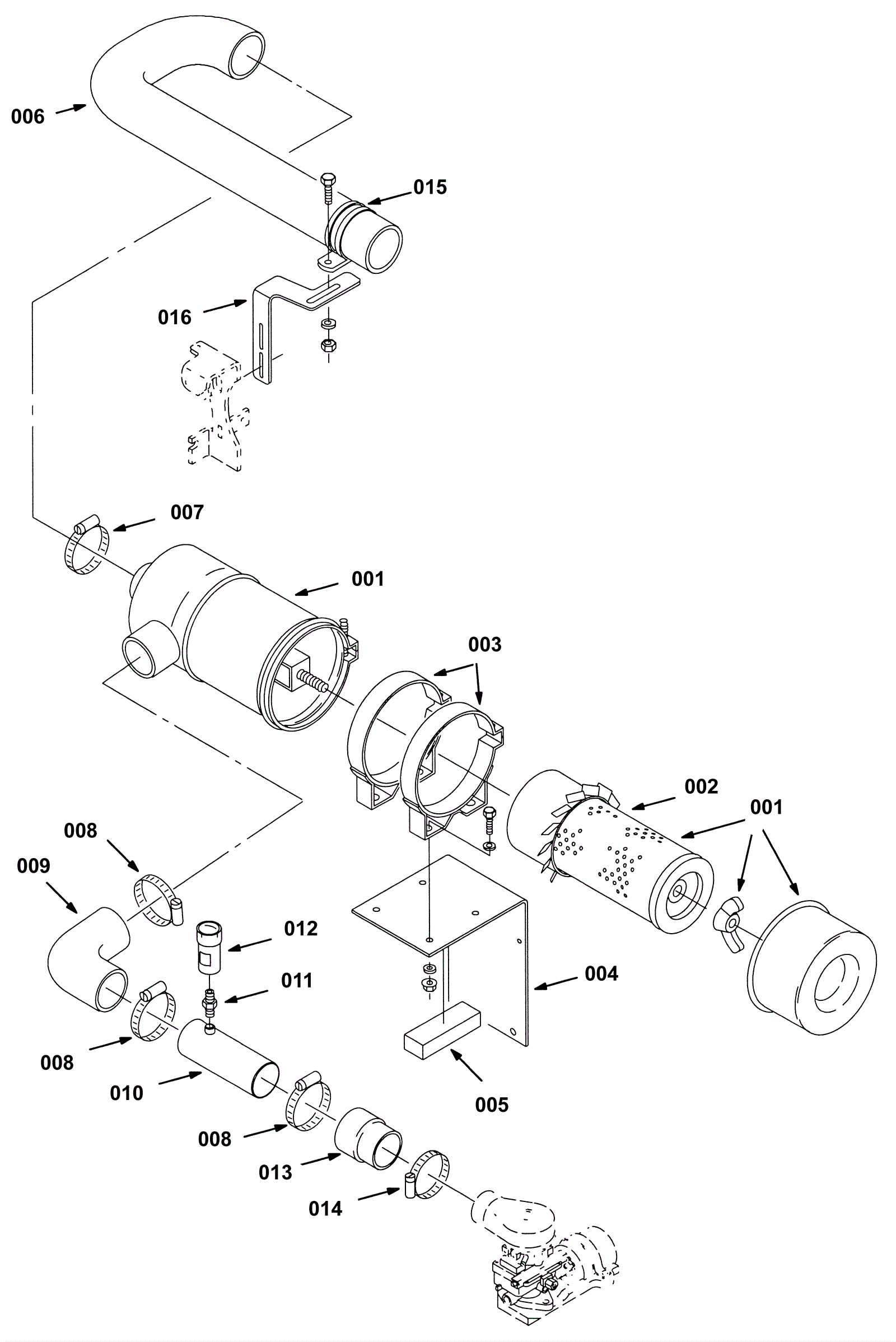 006
015
016
007
001
003
002
001
008
009
012
011
004
008
010
005
008
013
014