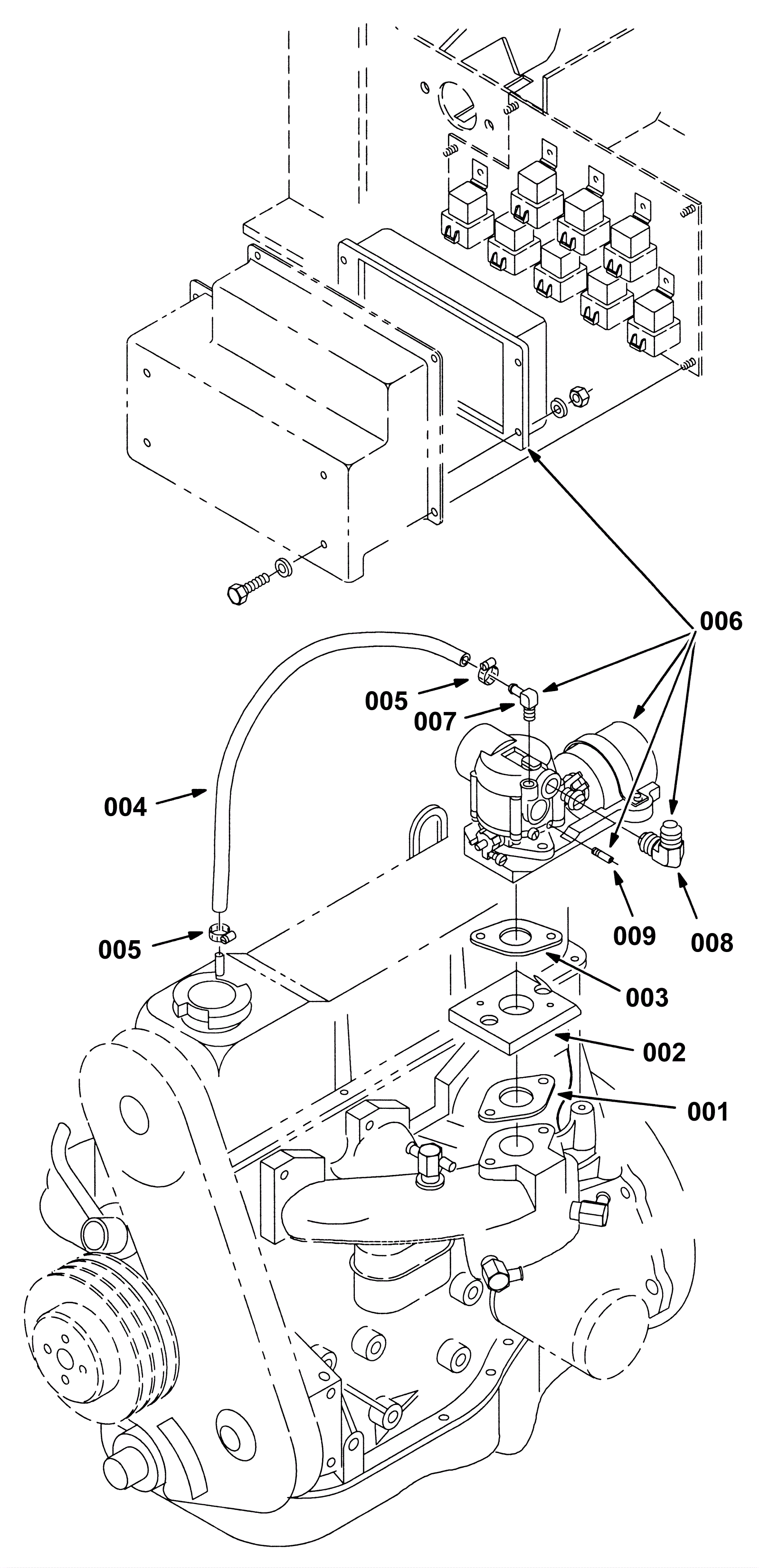 006
005
007
004
009
008
005
003
002
001