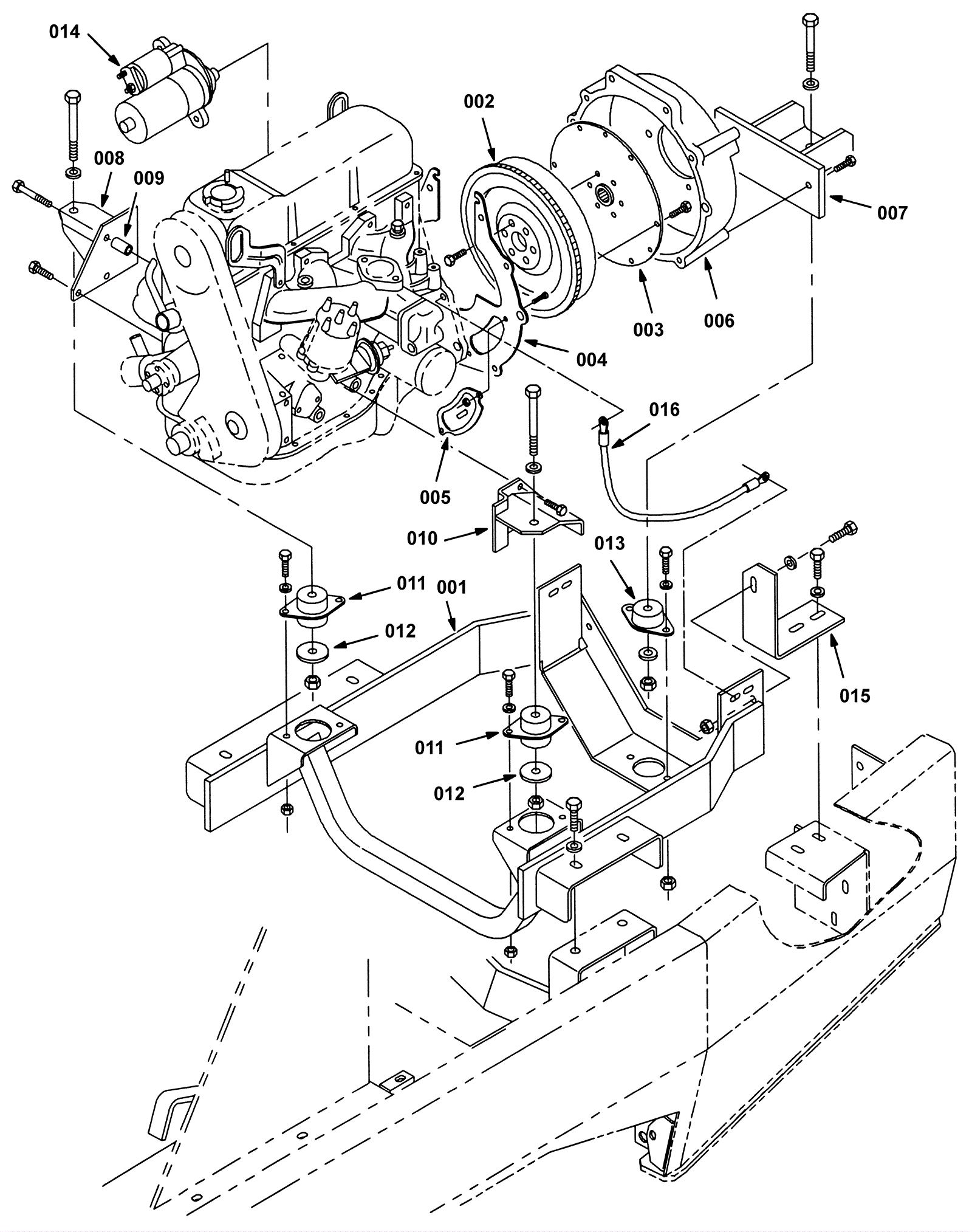 014

002

008

009

007

003

006

004

016

005

010

013

011

001

012

015

011

012