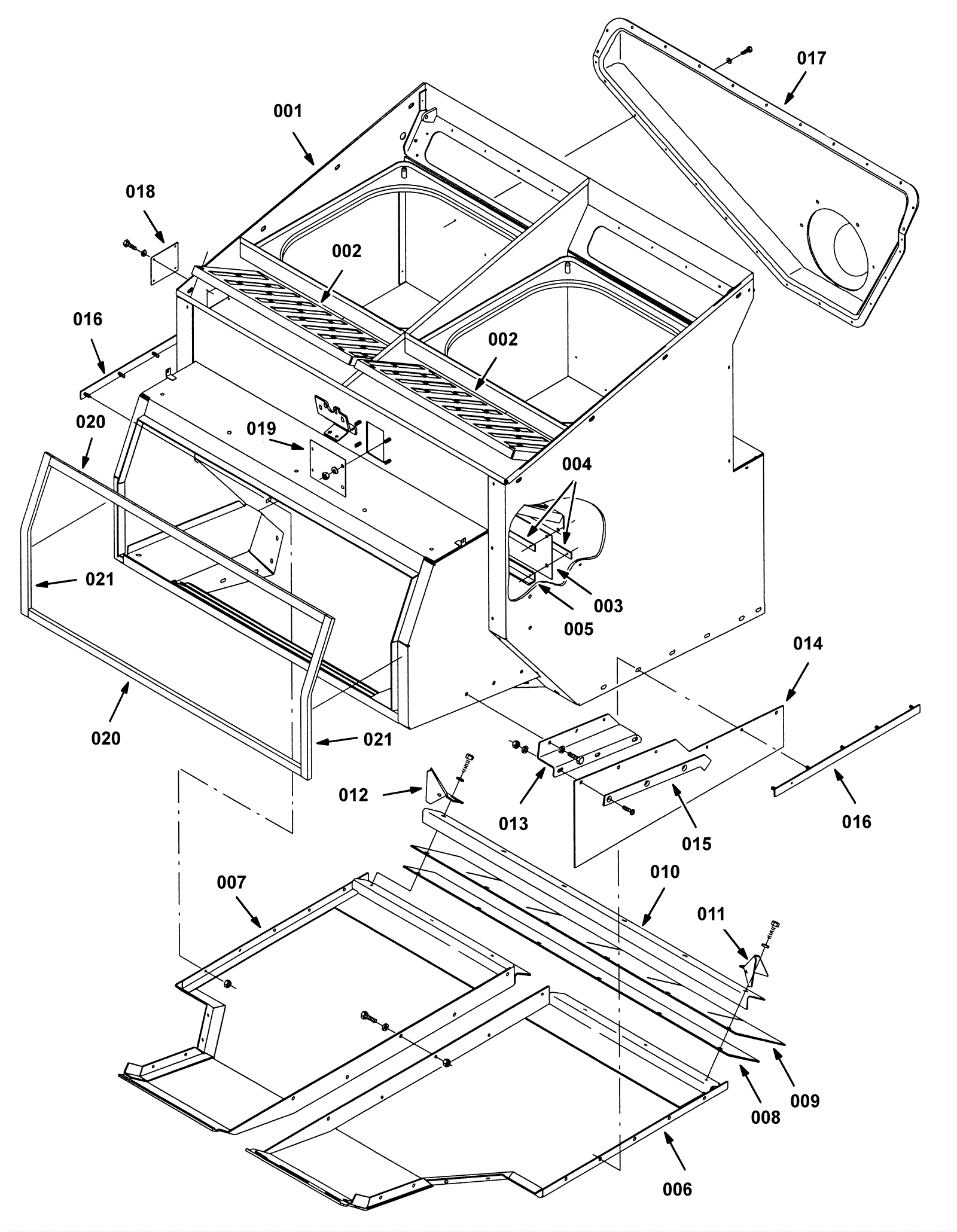 017
001
018
002
016
002
020
019
004
021
003
005
014
020
021
012
013
015
016
007
010
011
009
008
006