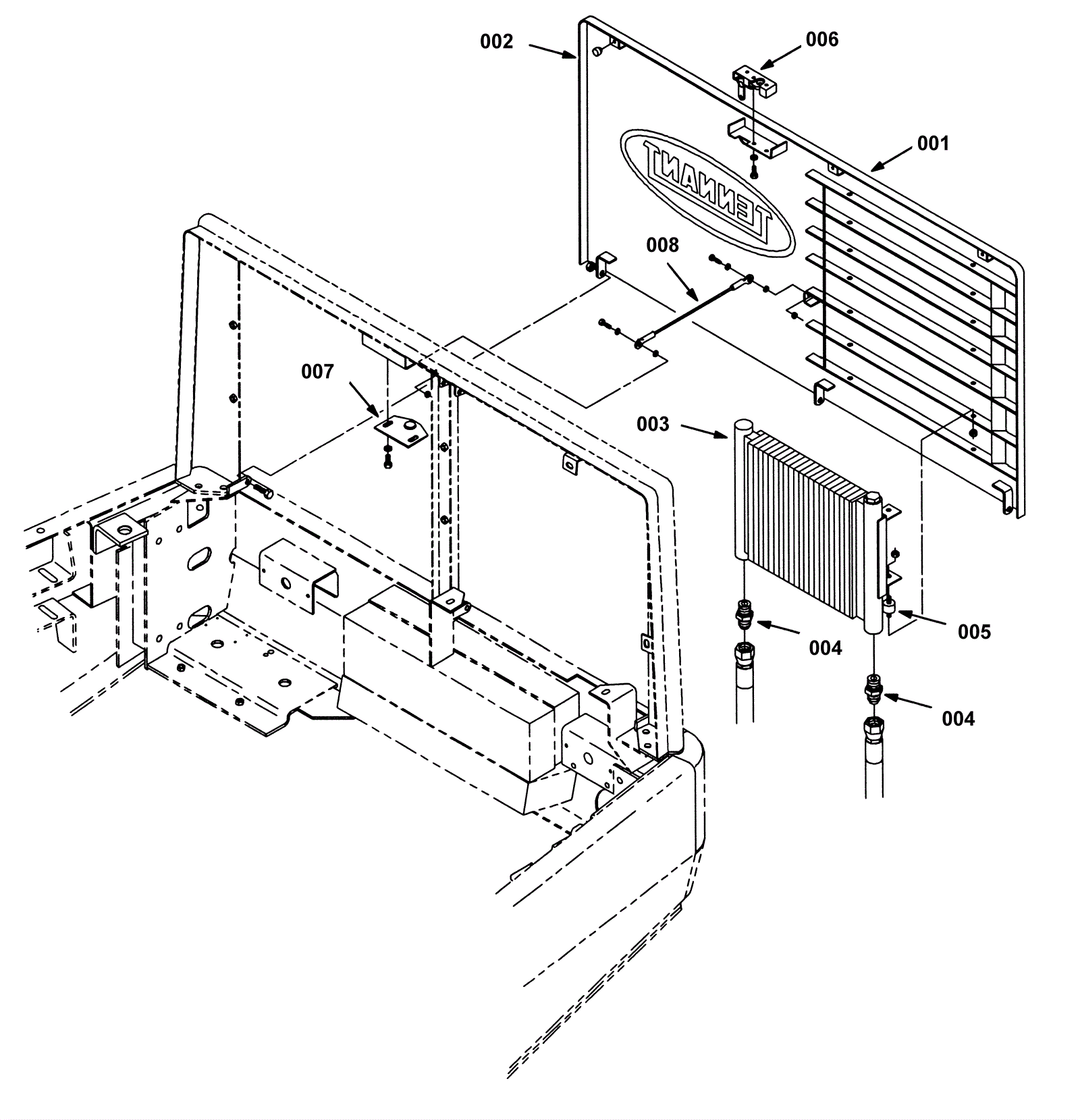 002
006
001
TENNANT
008
007
003
005
004
004