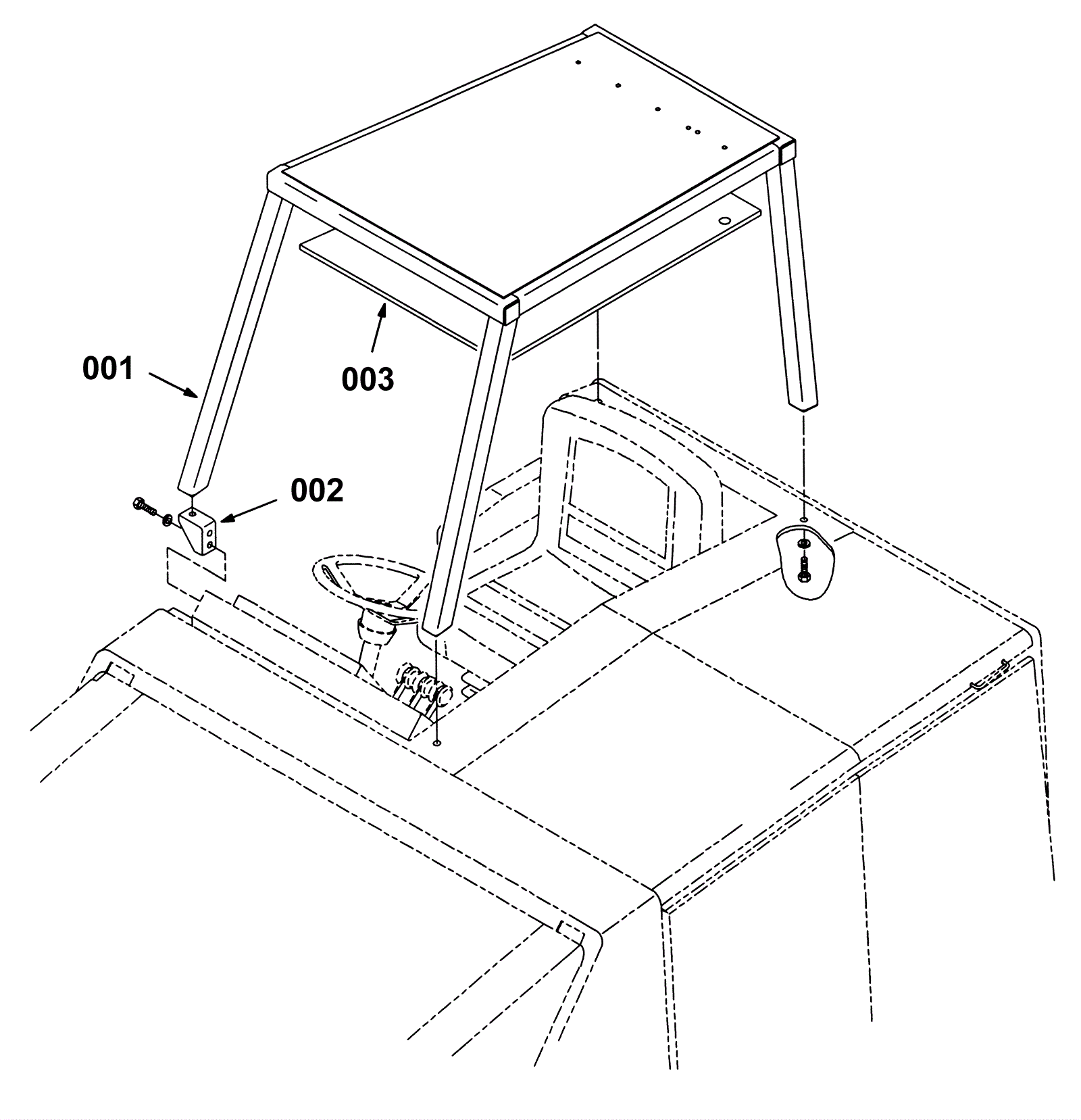 001
003
002