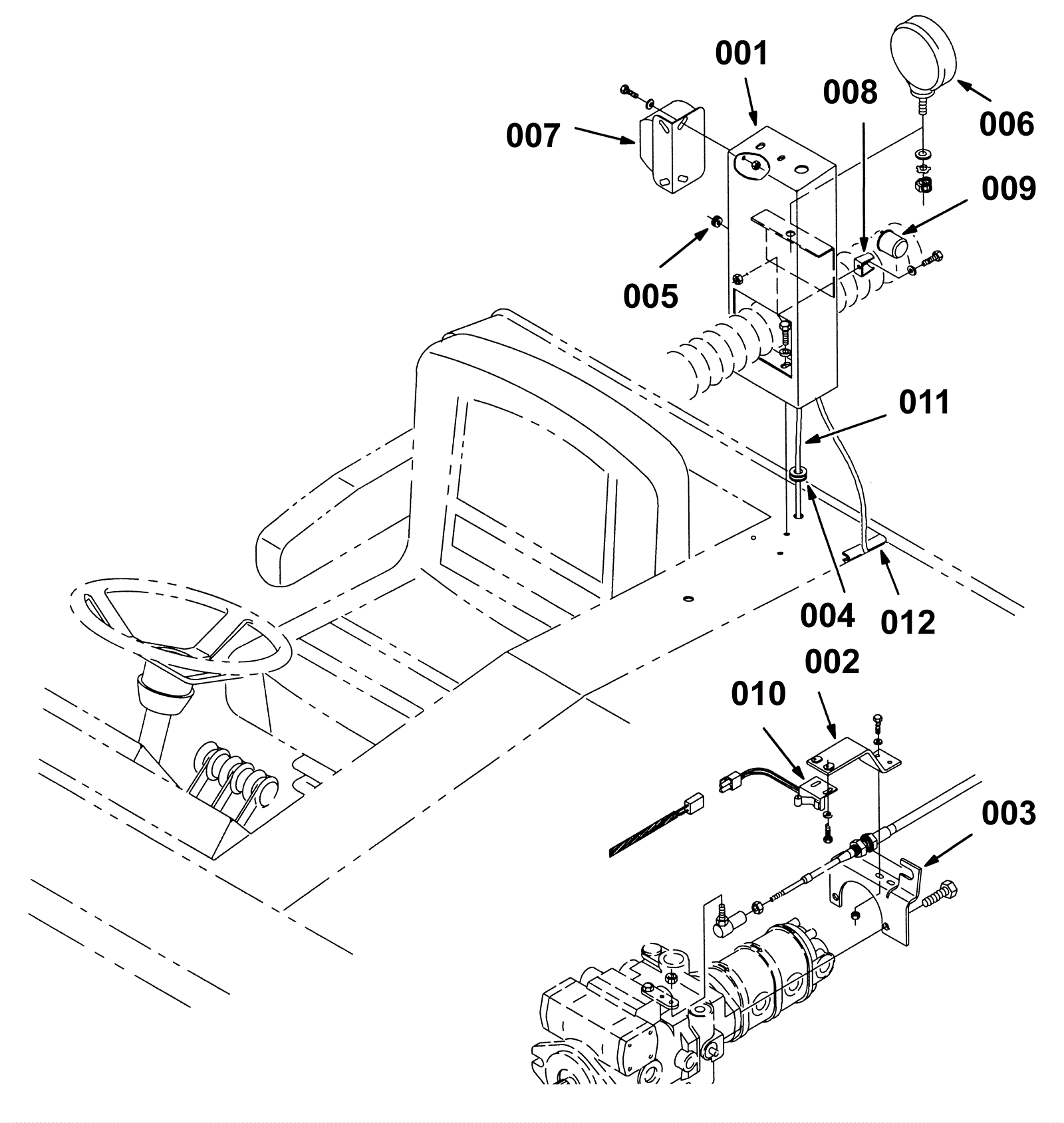 001
008
006
007
009
005
011
004
012
002
010
003