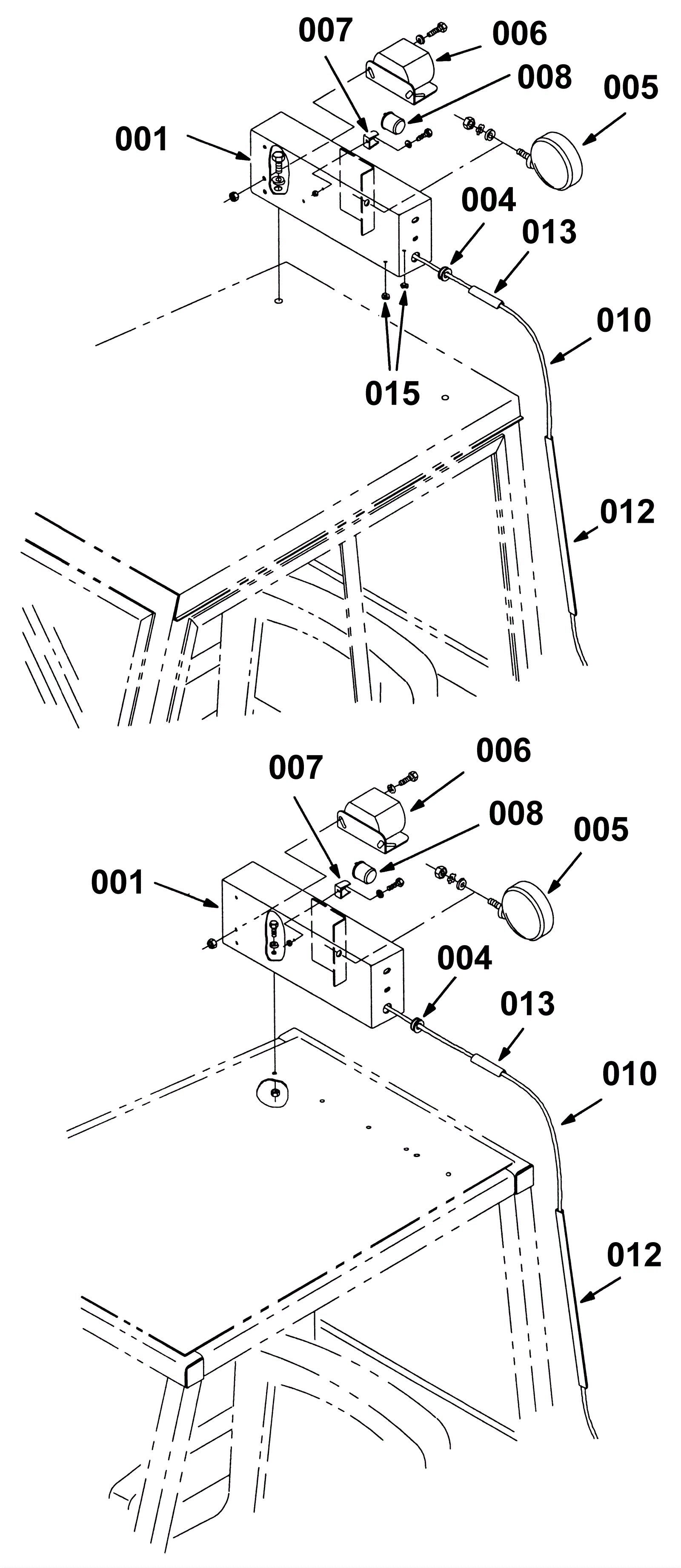 007
006
008
005
001
004
013
010
015
012
007
006
008
005
001
004
013
010
012