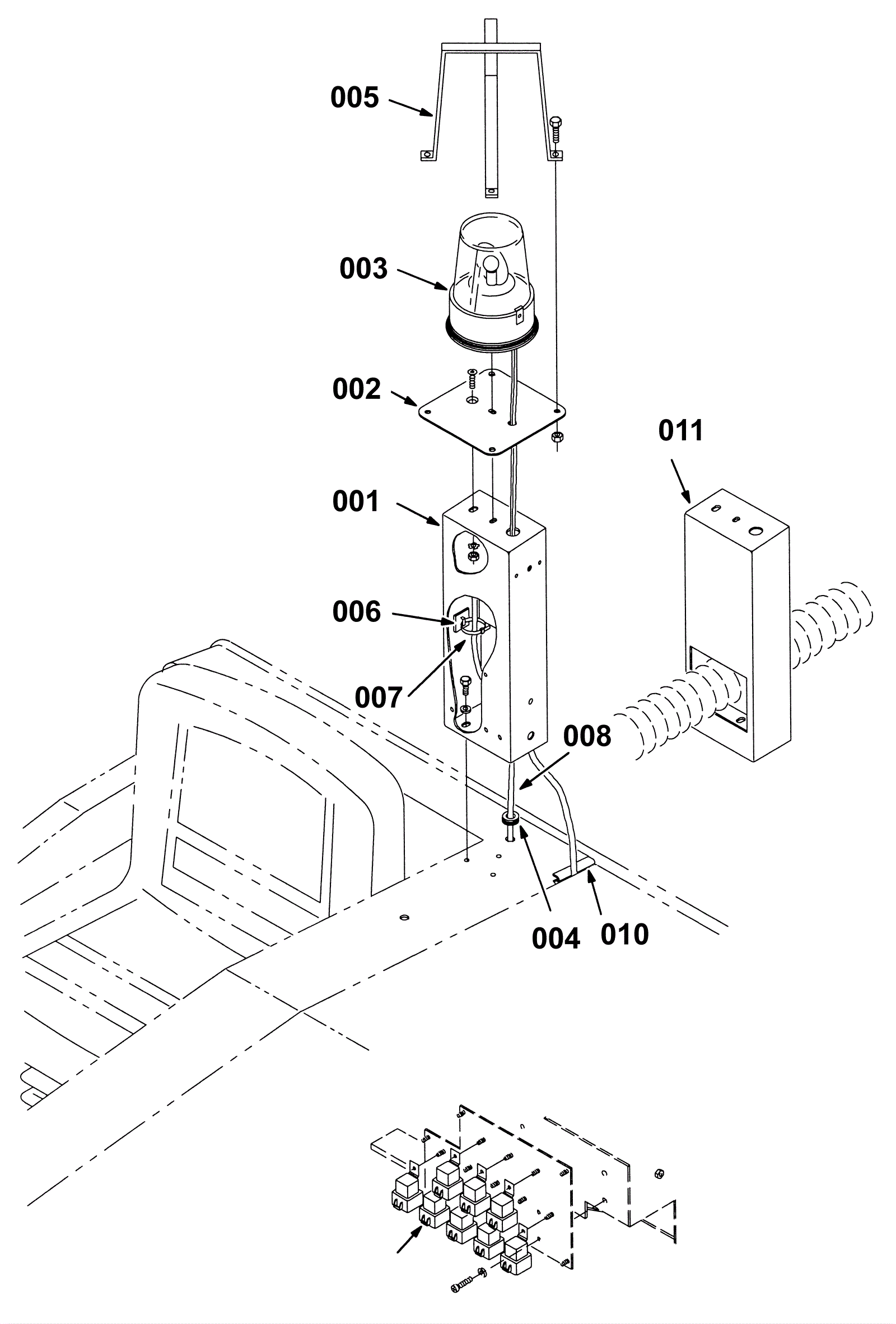 005

003

002

011

001

006

007

008

004

010