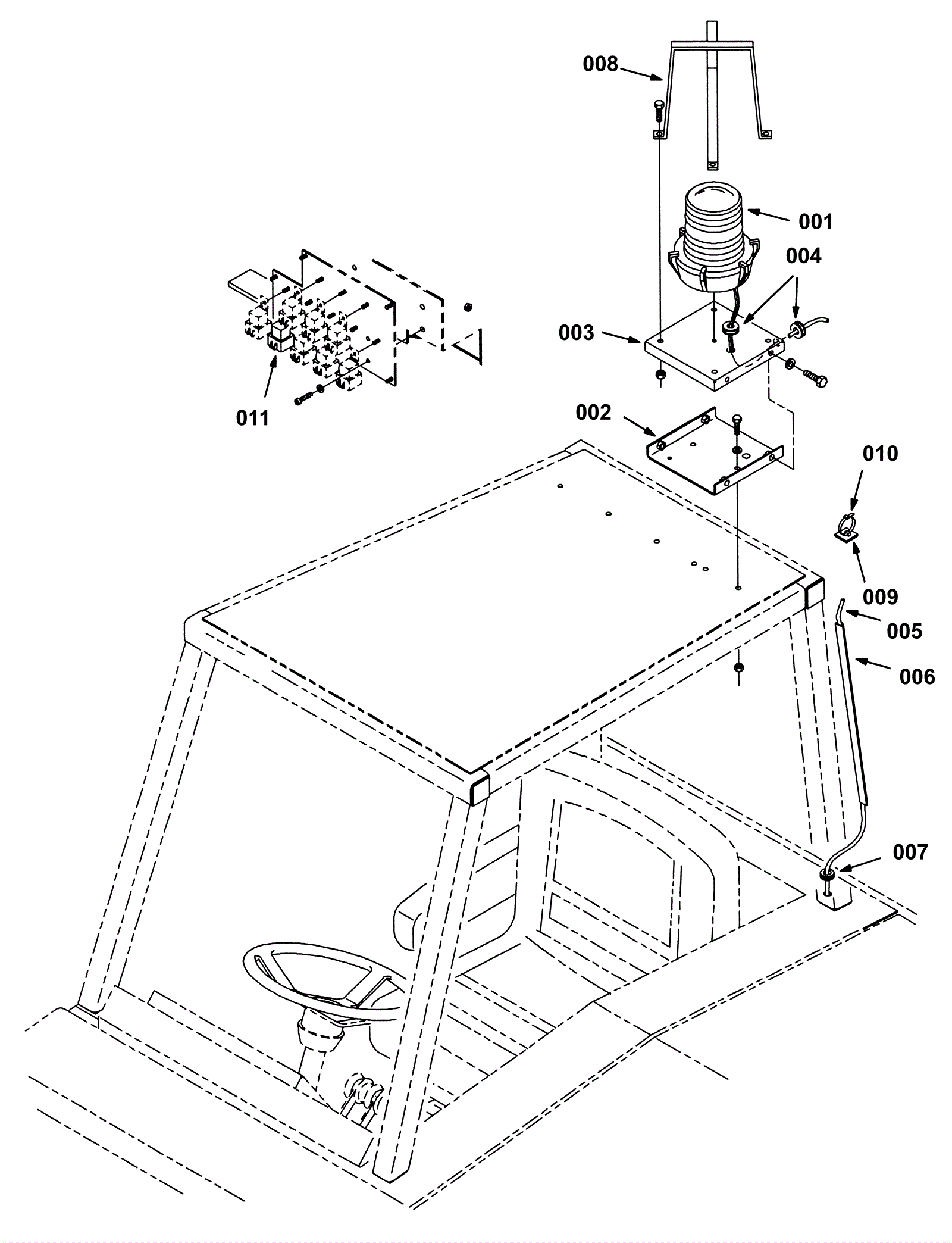 008
001
004
003
011
002
010
009
005
006
007