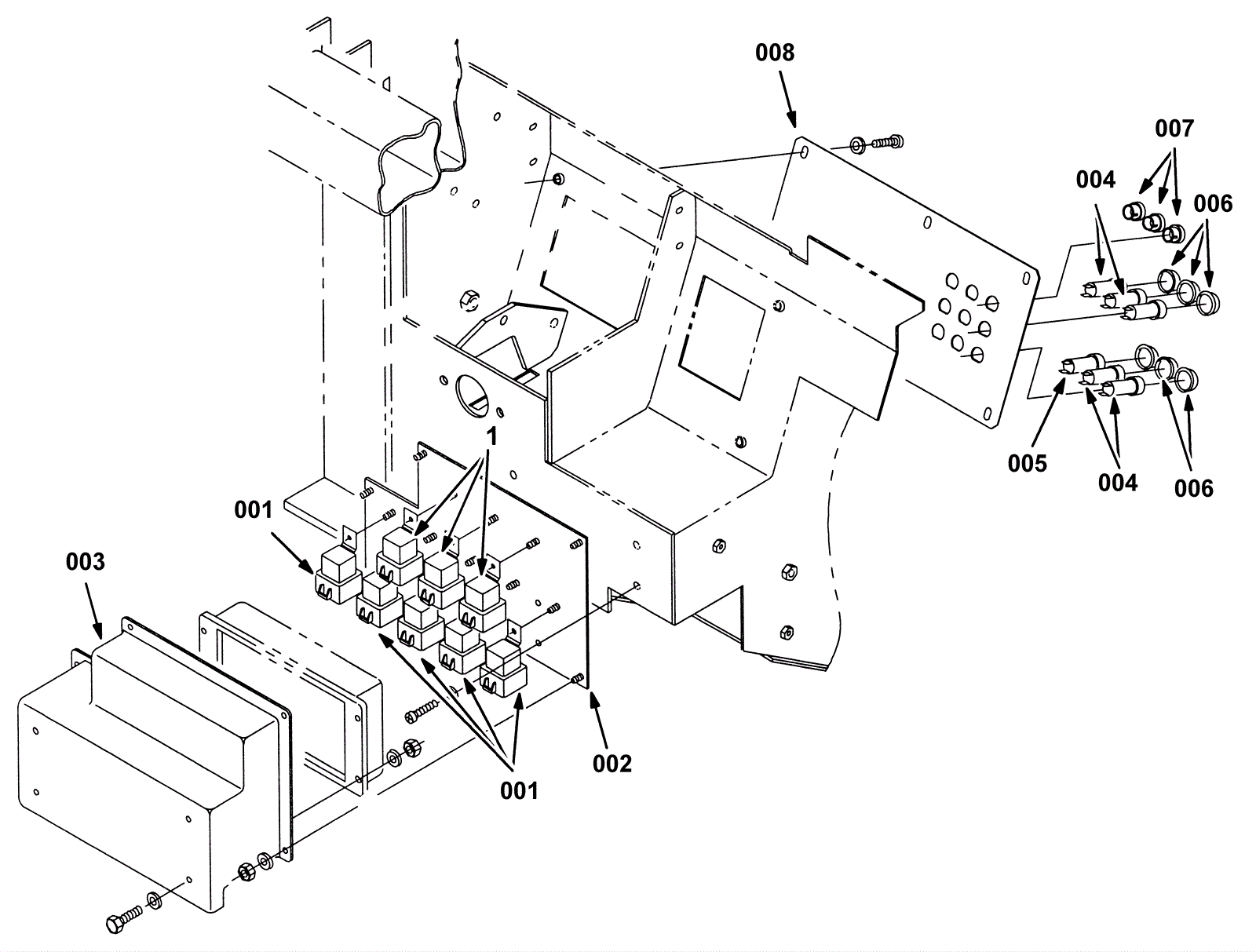 008
007
004
006
1
001
003
005
004
006
002
001