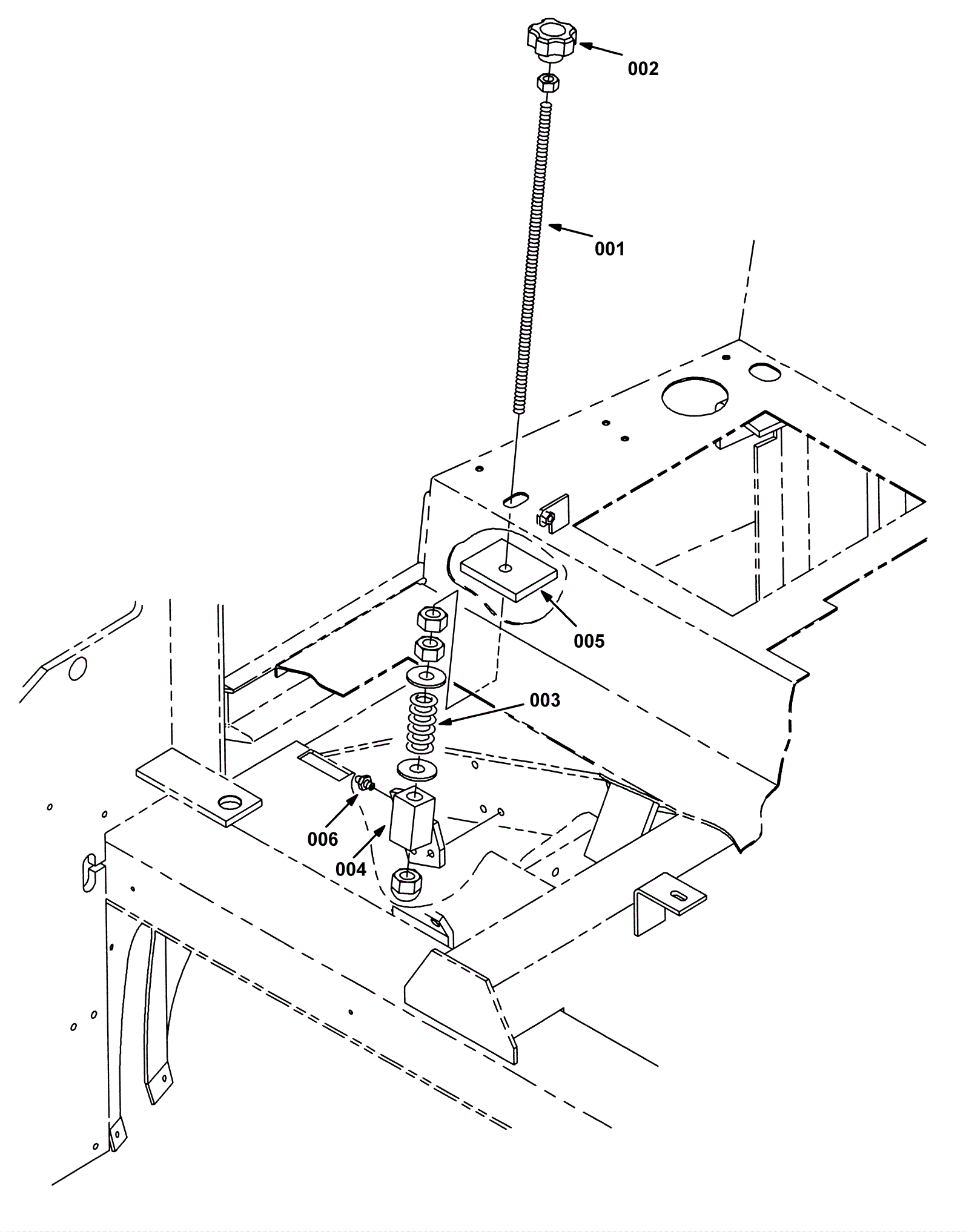 002

001

005

003

006

004