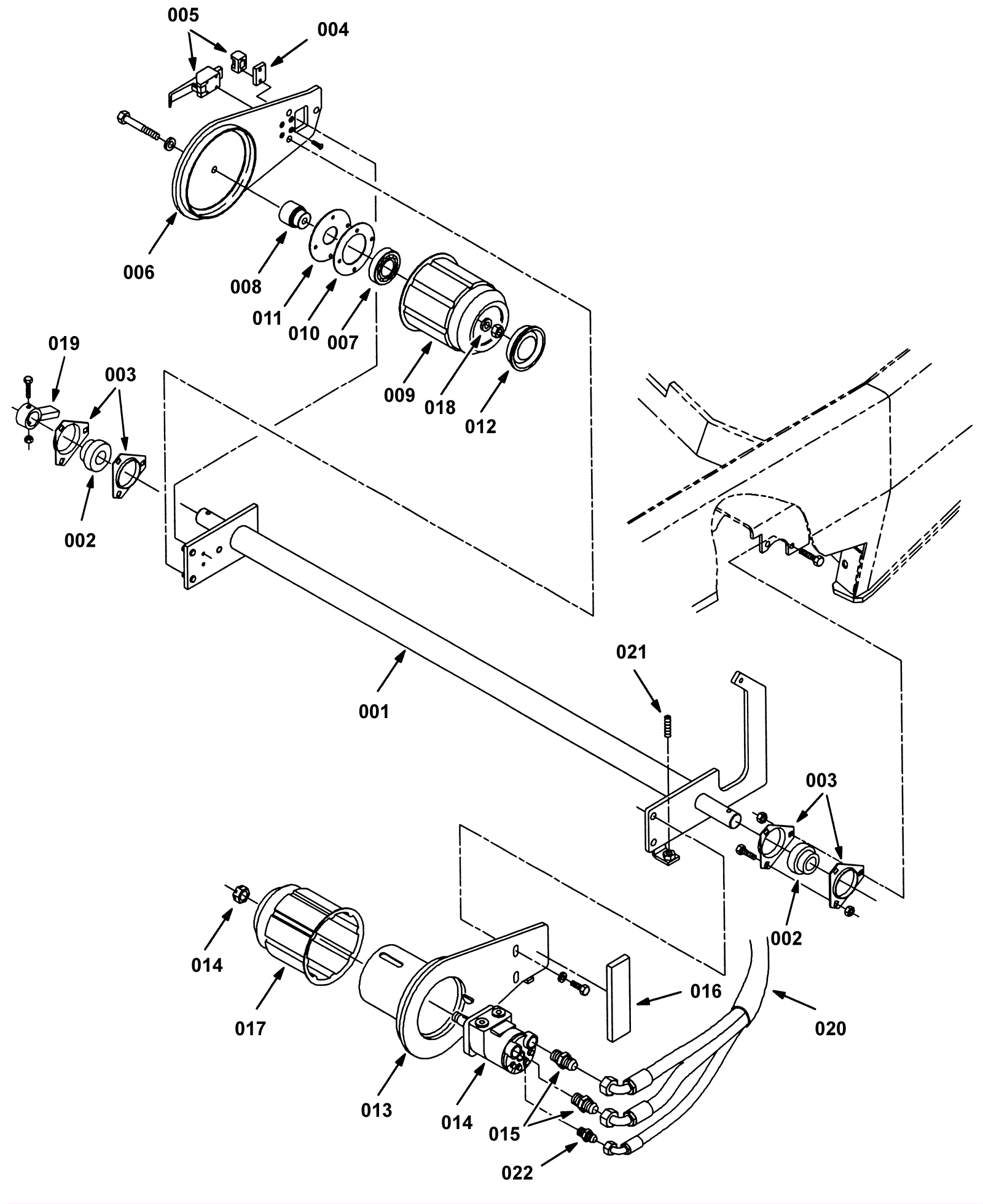 005
004
006
008
011
010
007
009
018
012
019
003
002
001
021
003
002
014
017
016
020
013
014
015
022