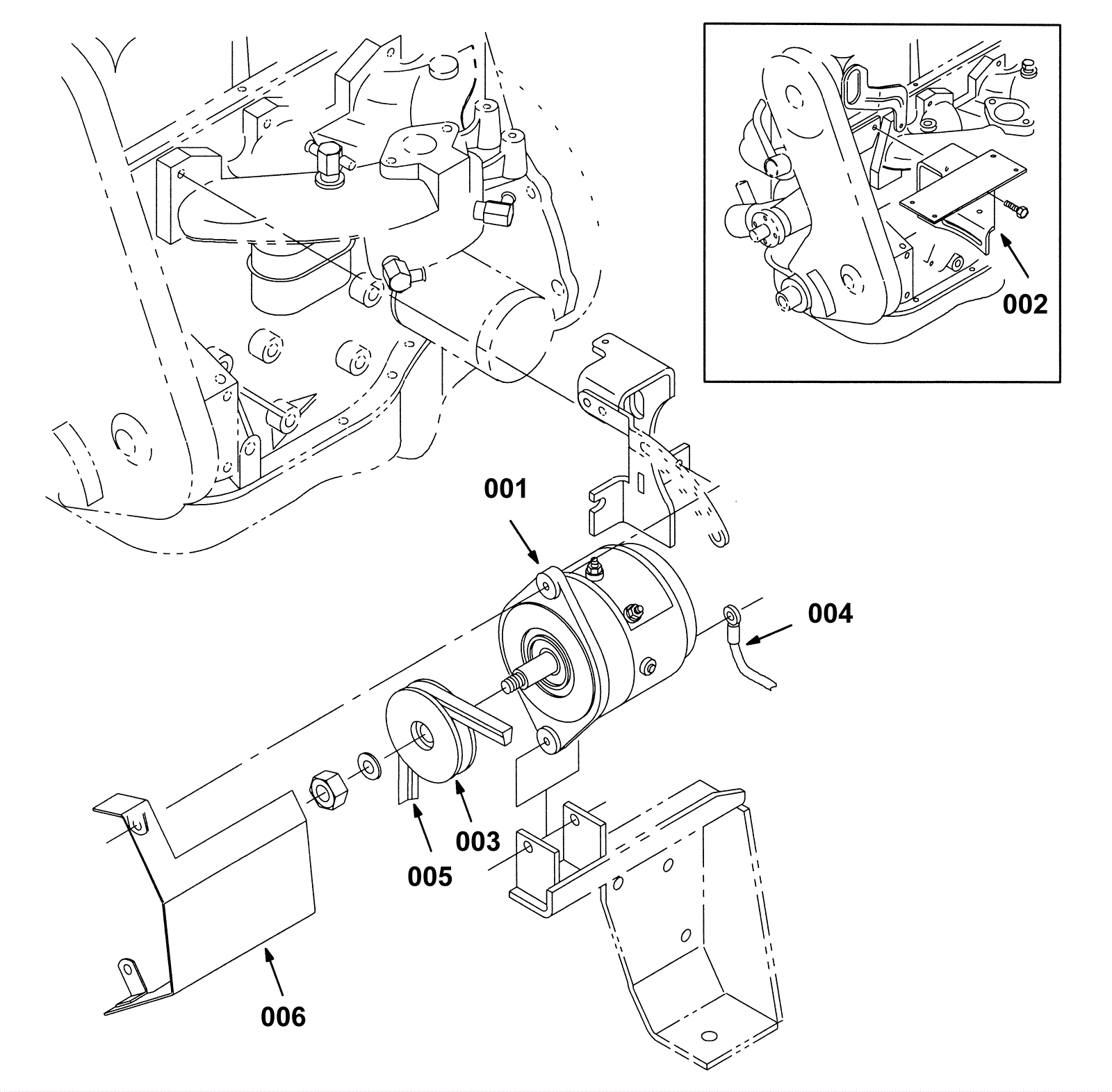 002

001

004

003

005

006