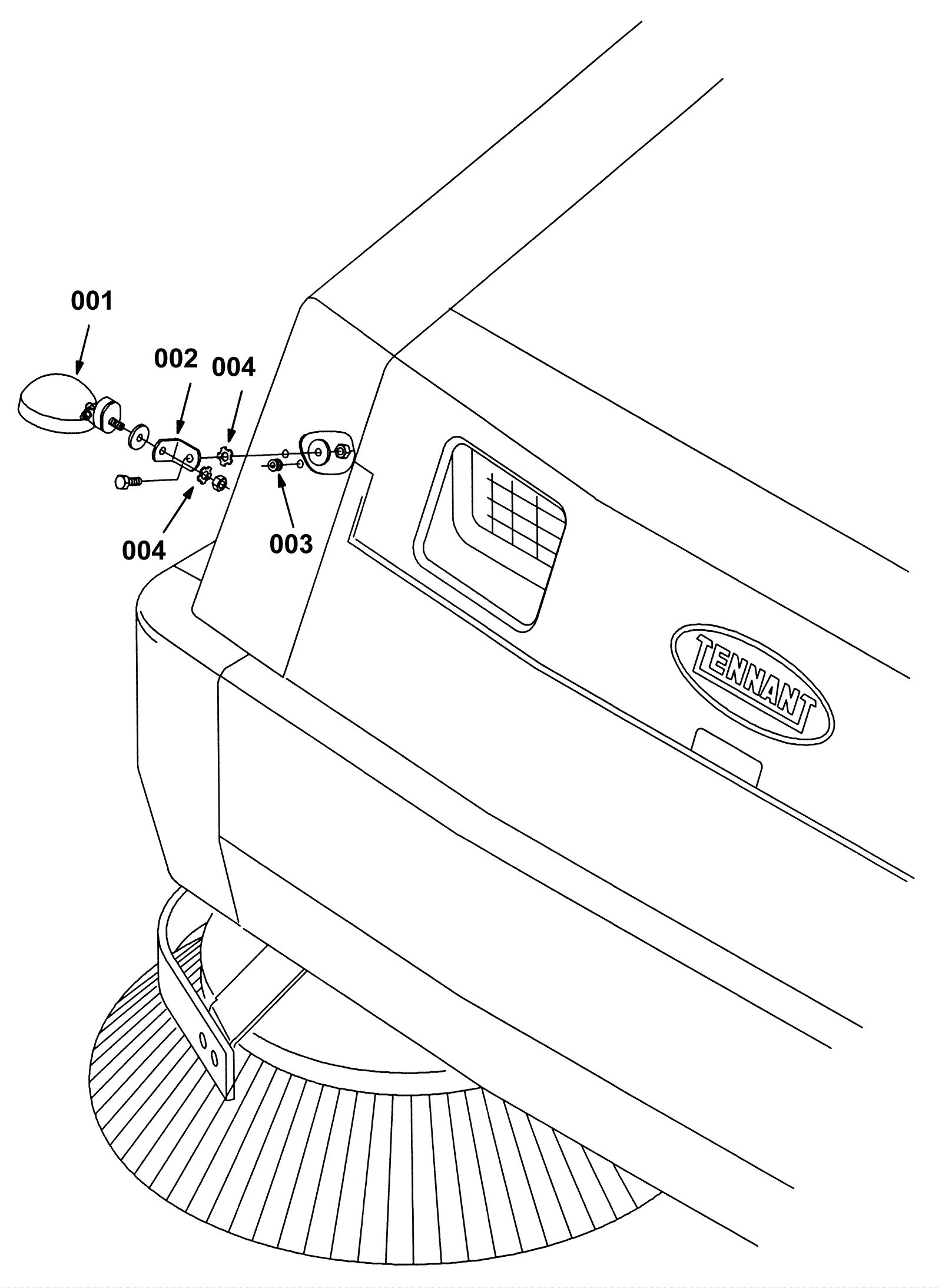 001

002

004

004

003

TENNANT