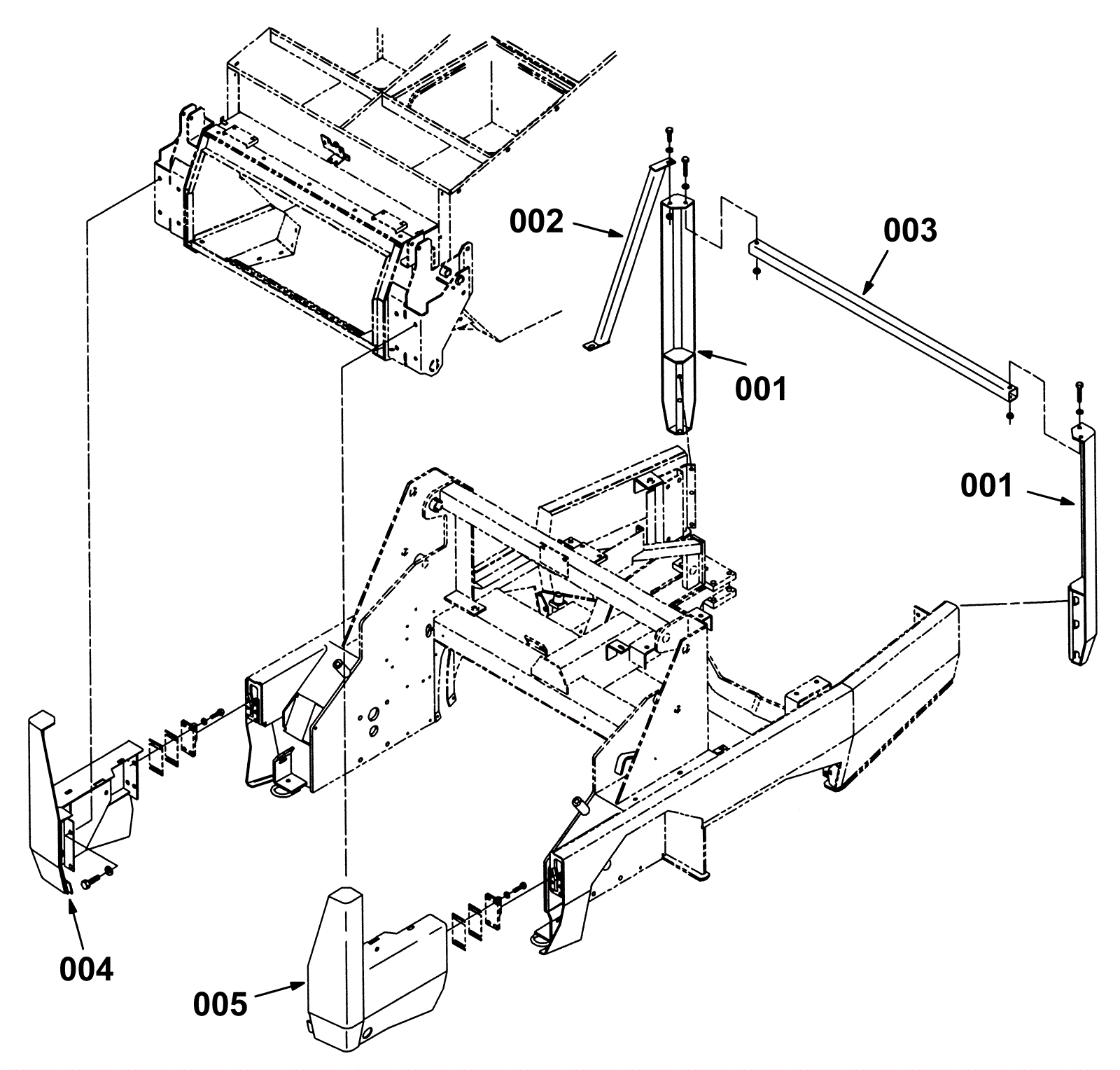 002
003
001
001
004
005