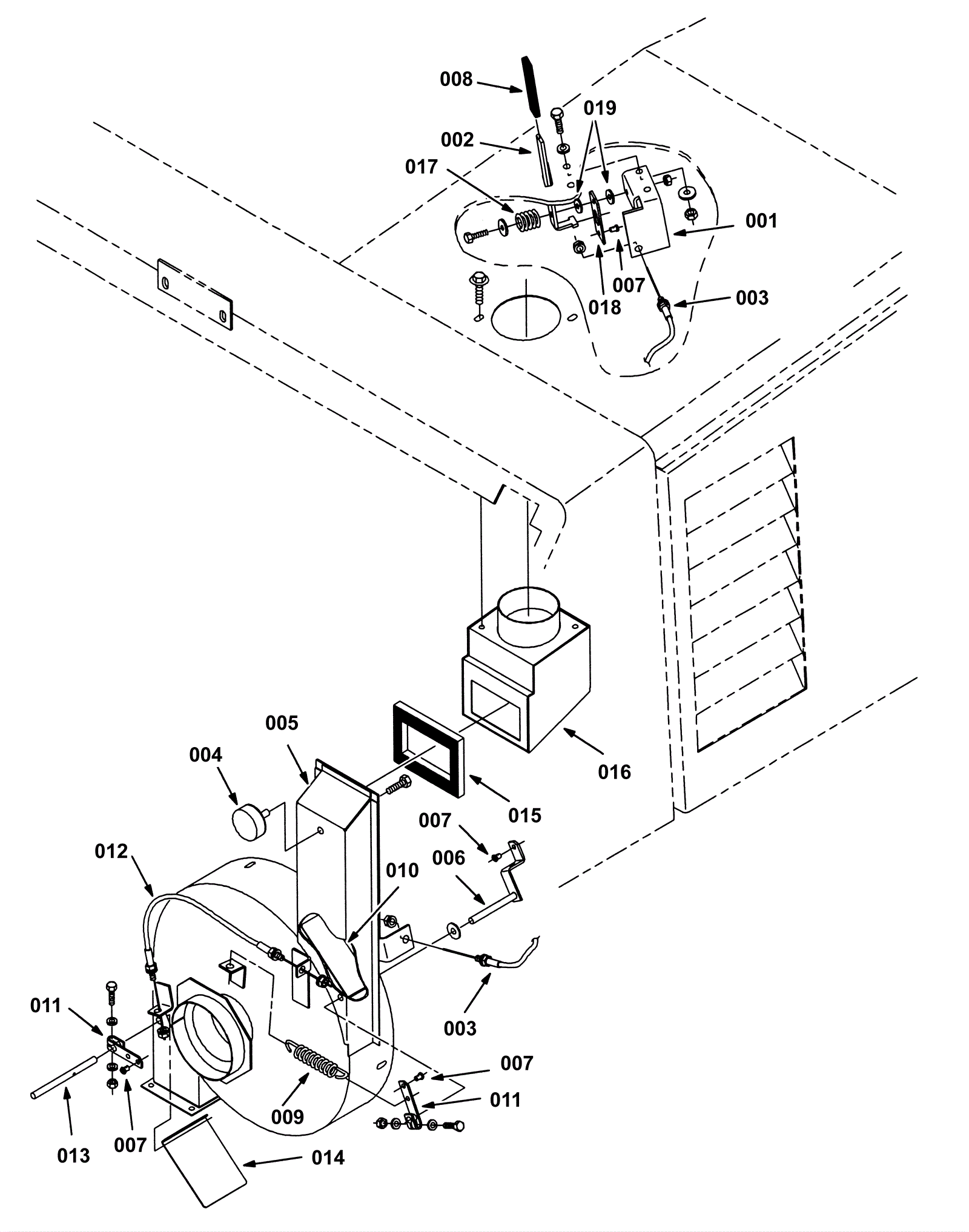 008
019
002
017
001
007
018
003
005
004
016
015
007
012
006
010
003
011
007
011
009
013
007
014