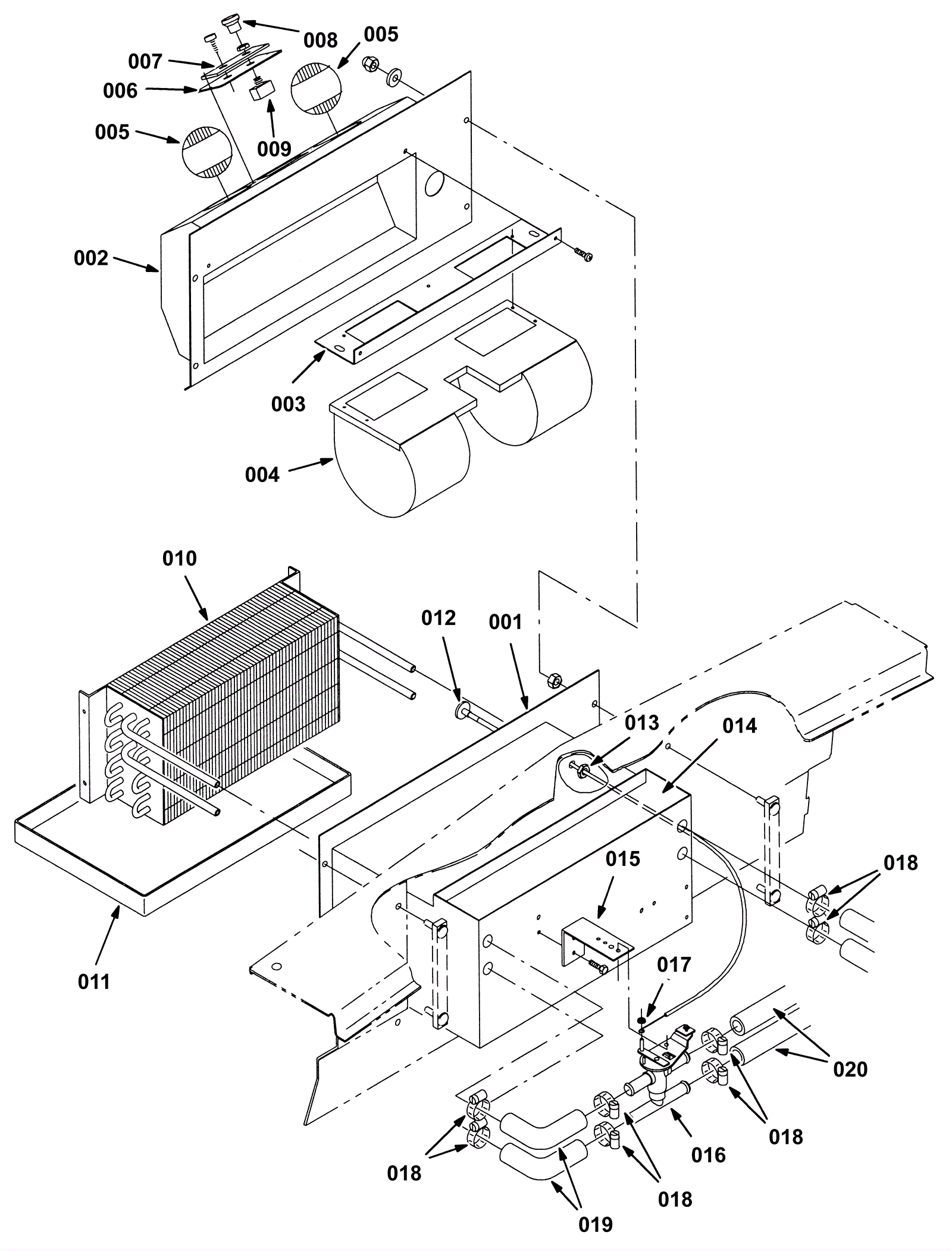 008
005
007
006
005
009
002
003
004
010
012
001
013
014
015
018
011
017
020
018
016
018
018
019