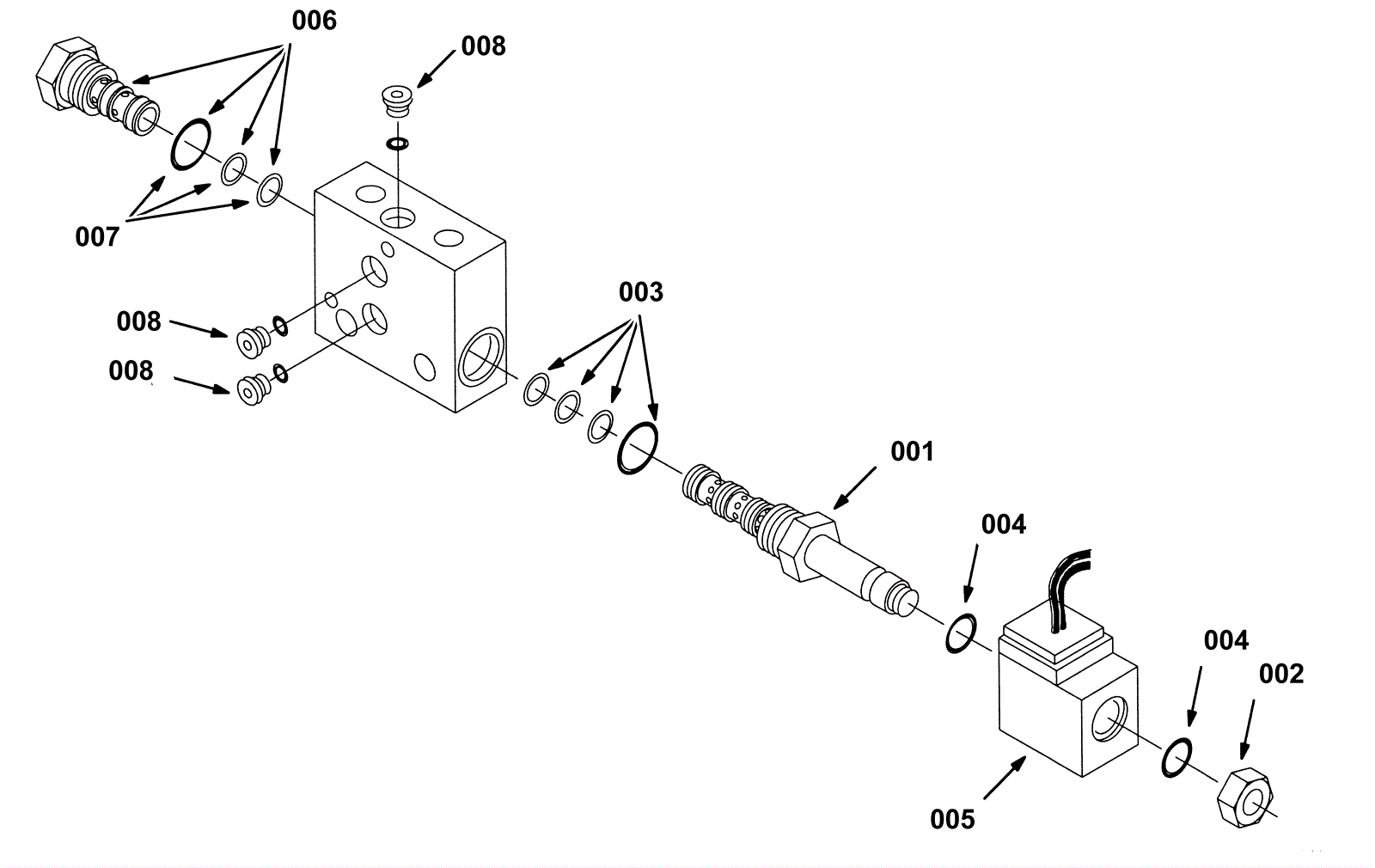 006
008
007
008
008
003
001
004
004
002
005