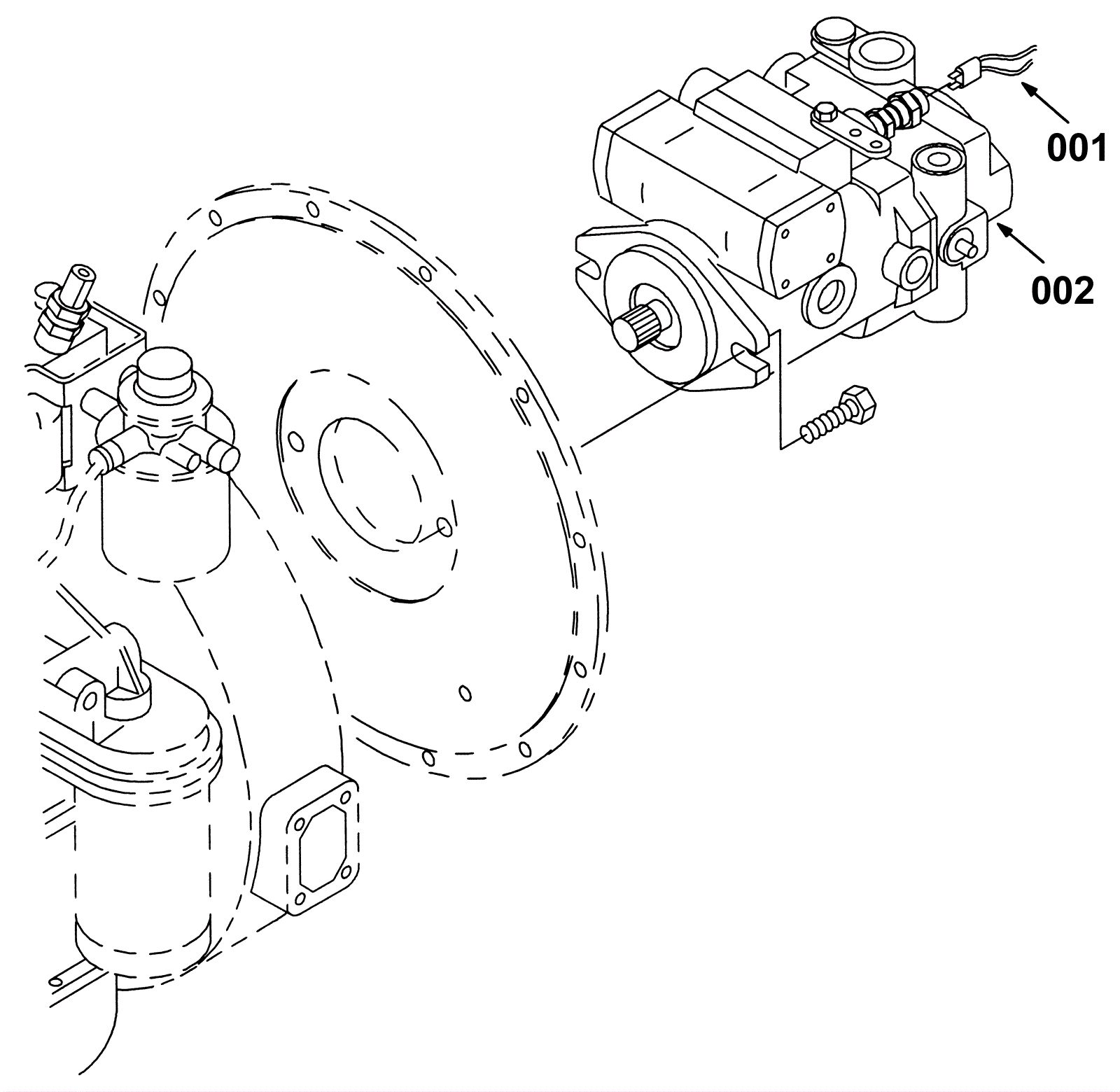 001

002