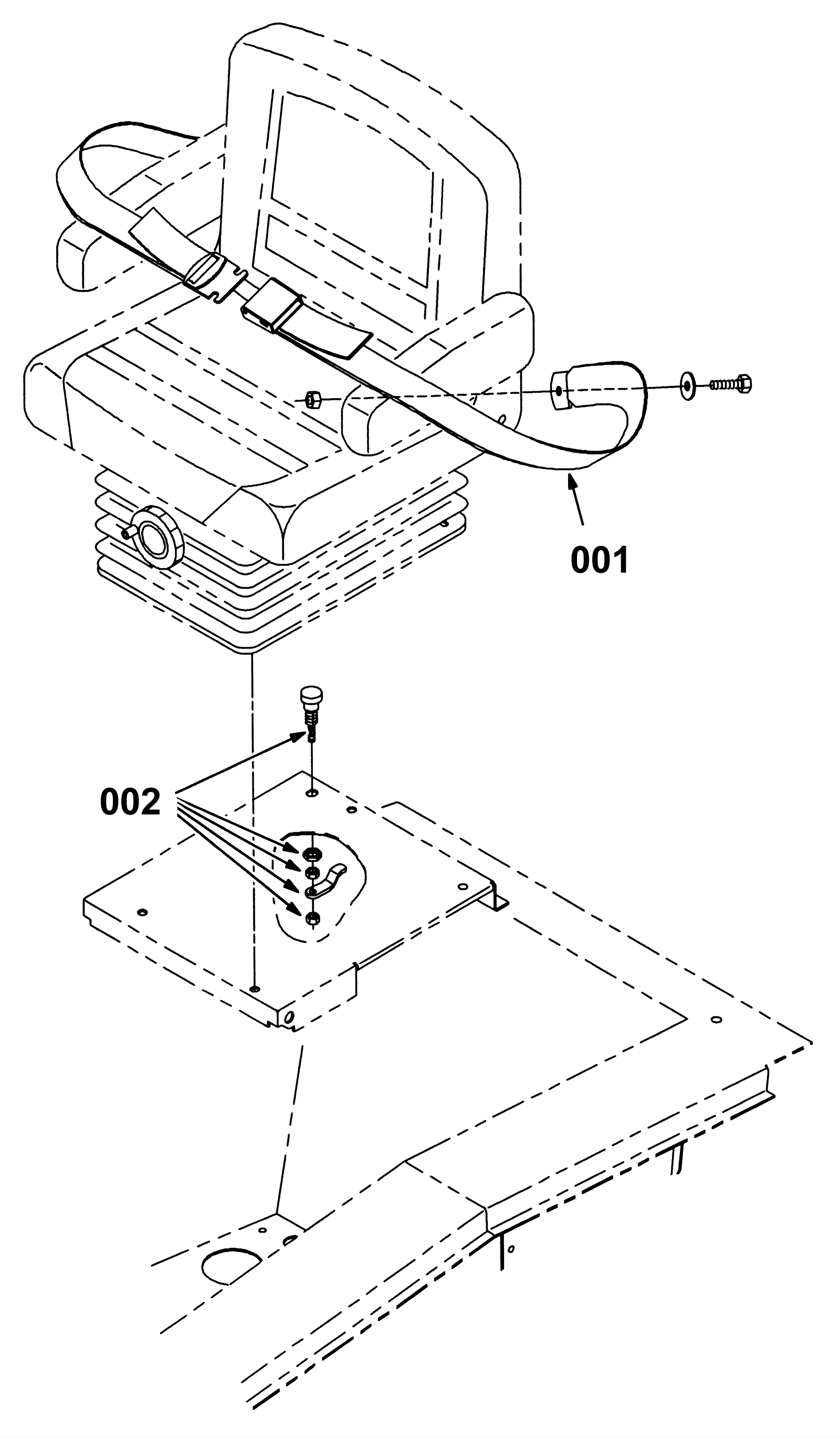 001

002