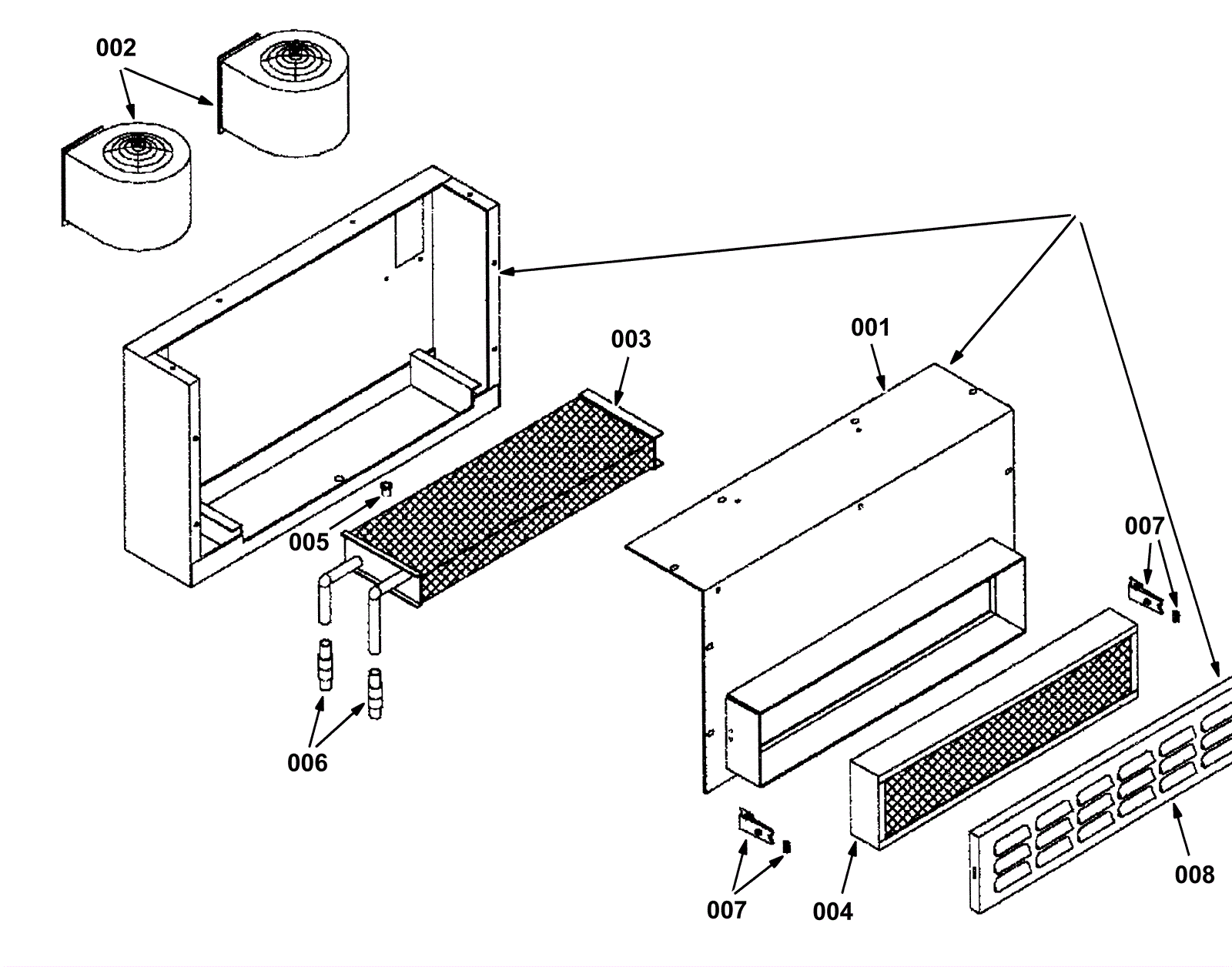 002
003
001
005
007
006
007
004
008