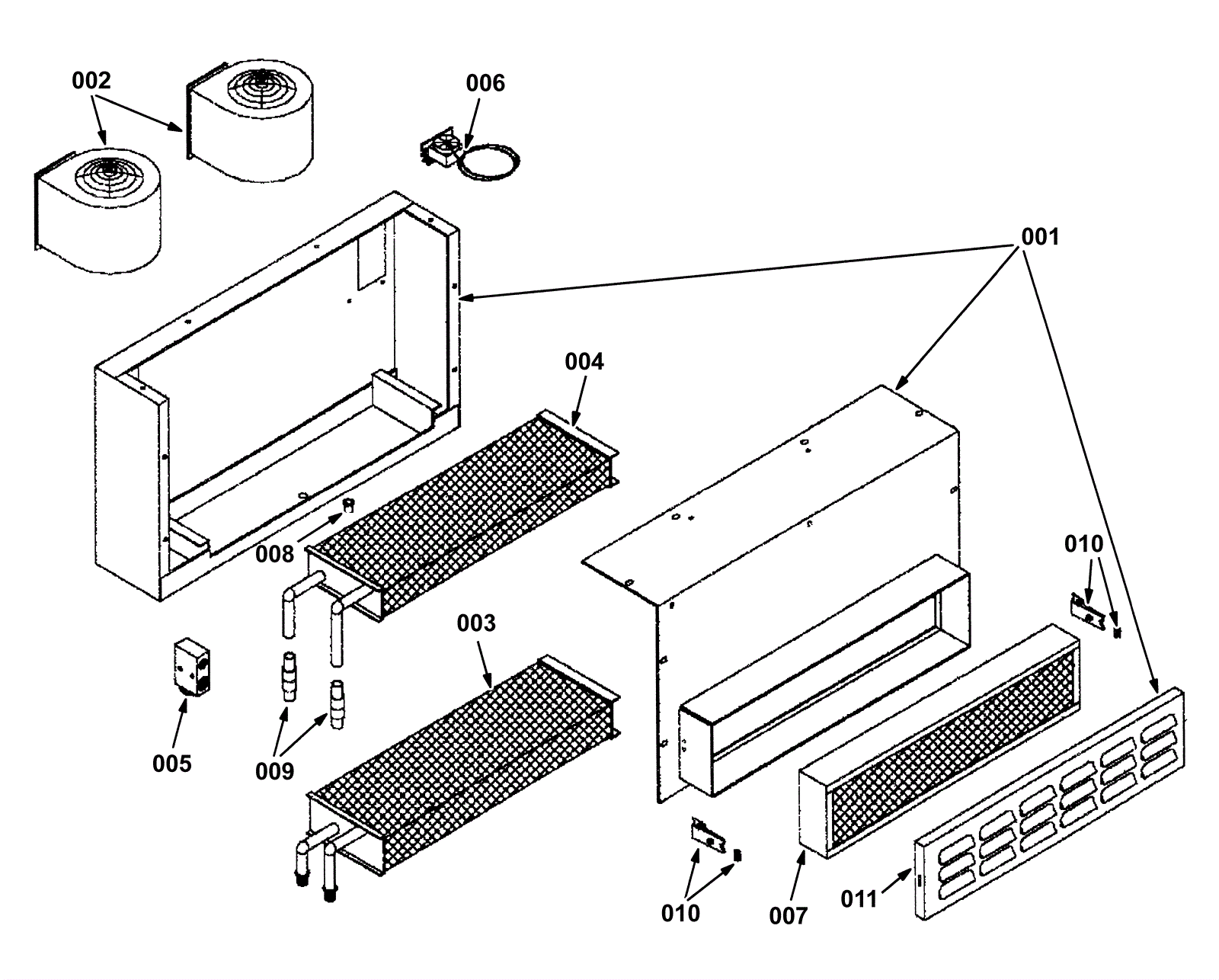 002
006
001
004
008
010
003
005
009
010
007
011