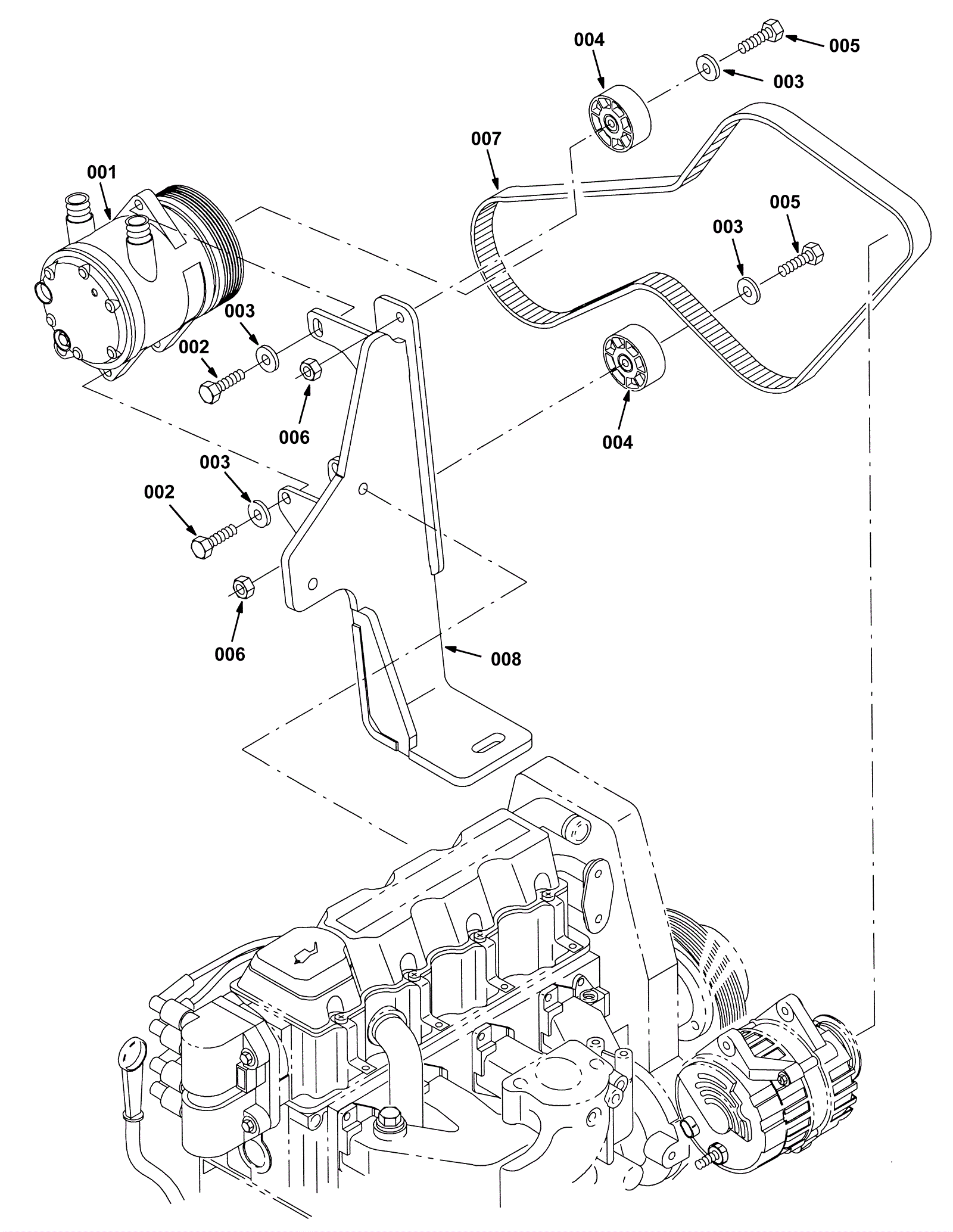 004
005
003
007
001
005
003
003
002
006
004
003
002
006
008