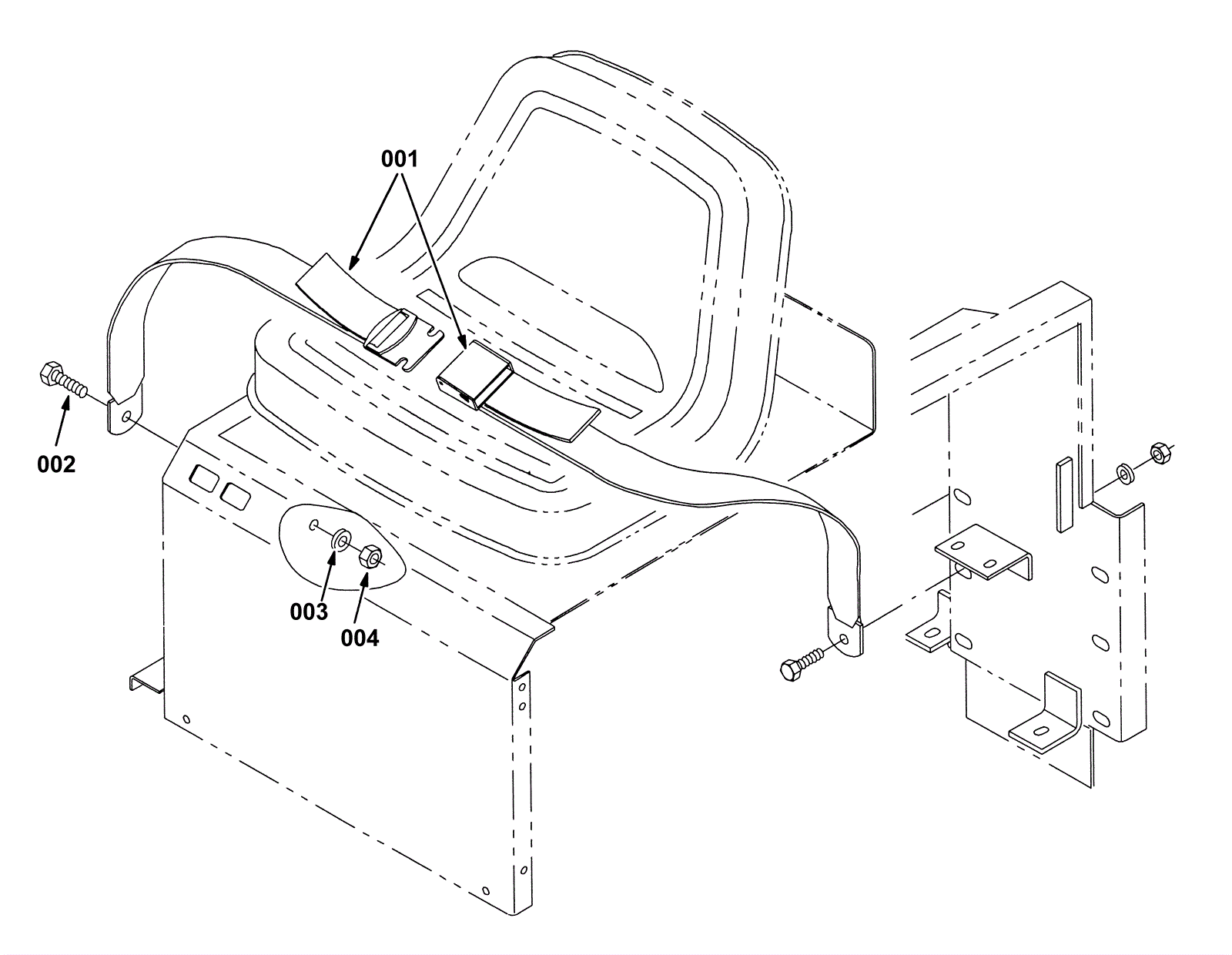 001
002
003
004