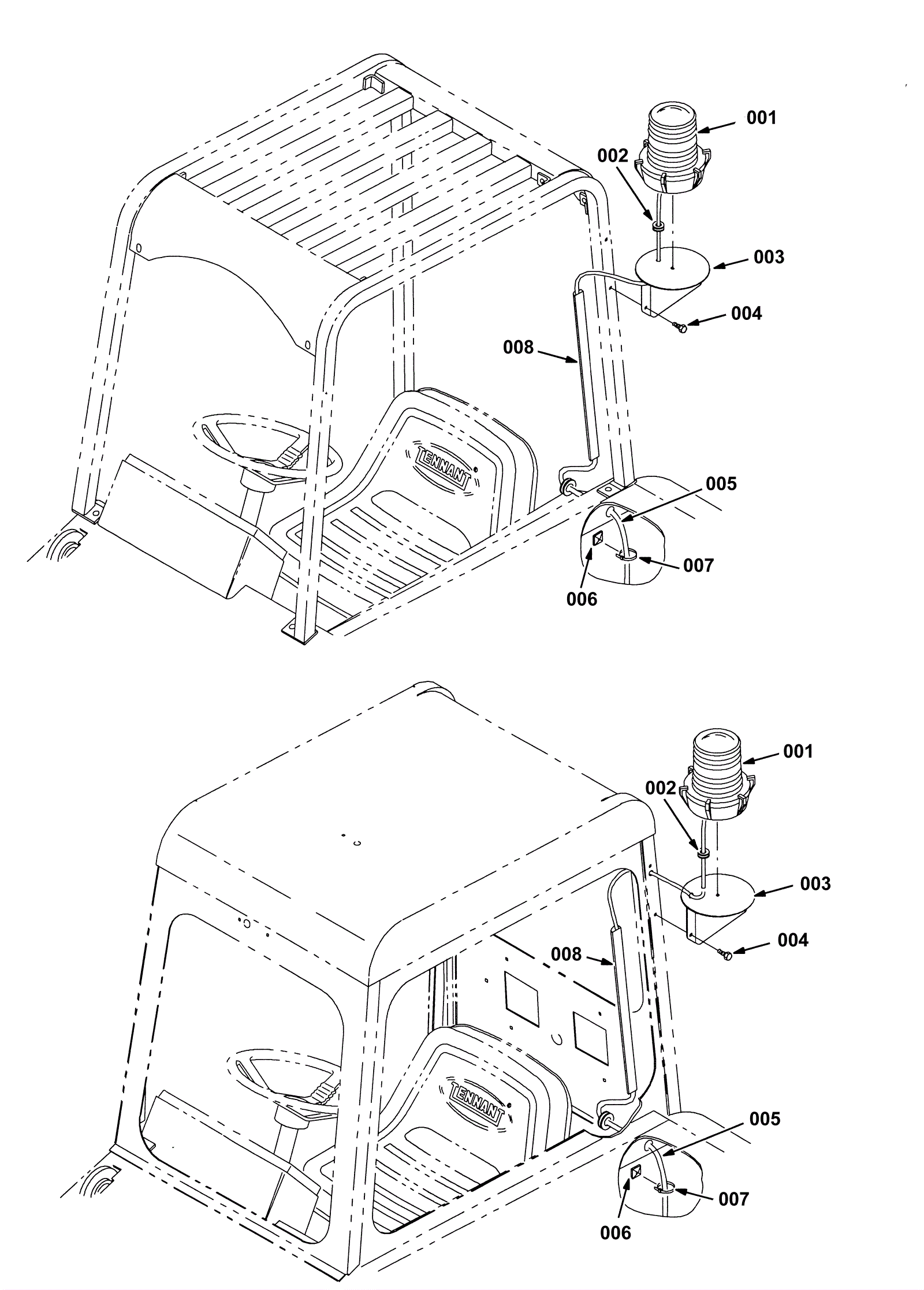 001
002
003
004
008
TENNANT
005
007
006

001
002
003
004
008
TENNANT
005
007
006