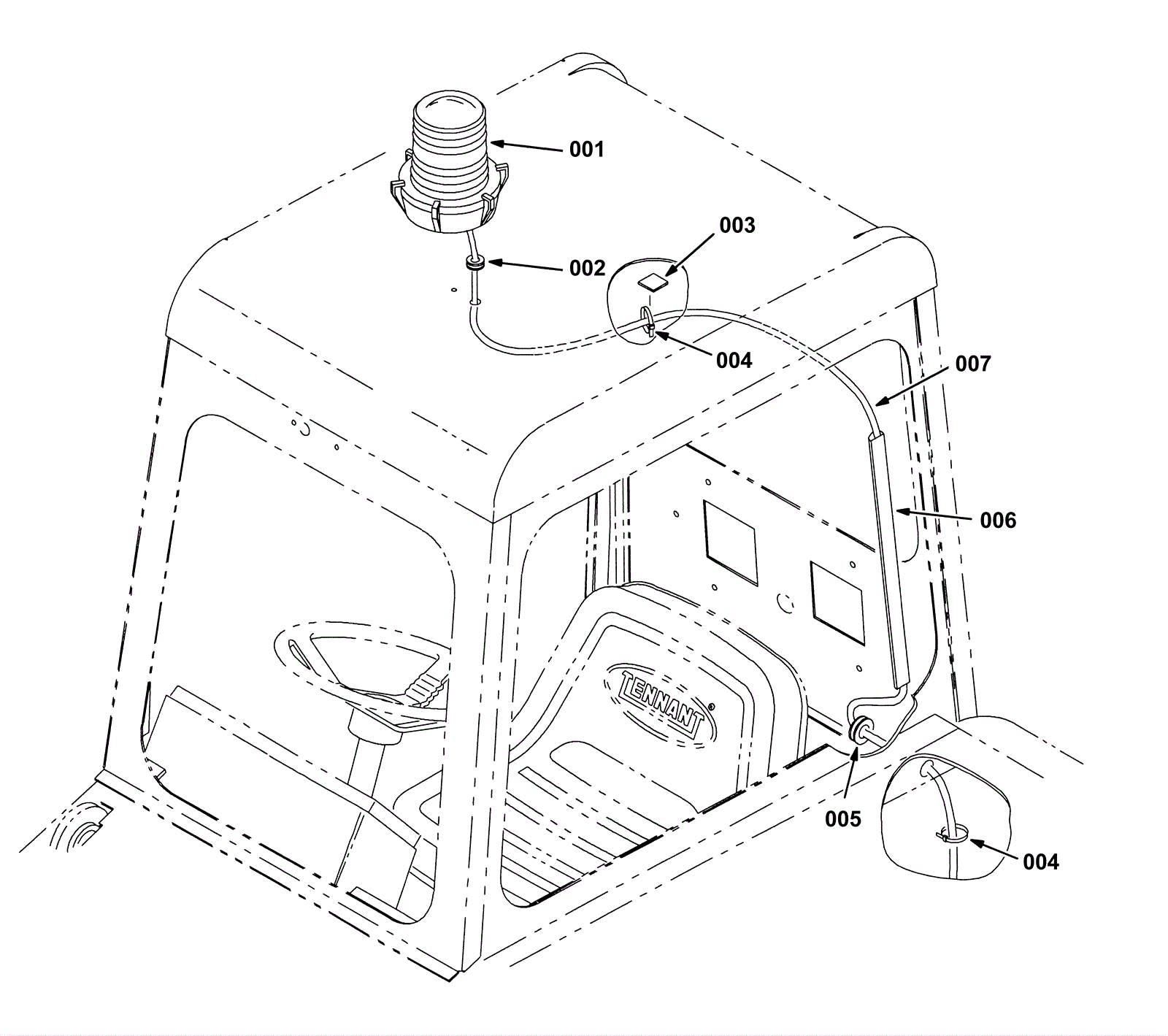 001

003

002

004

007

006

TENNANT®

005

004