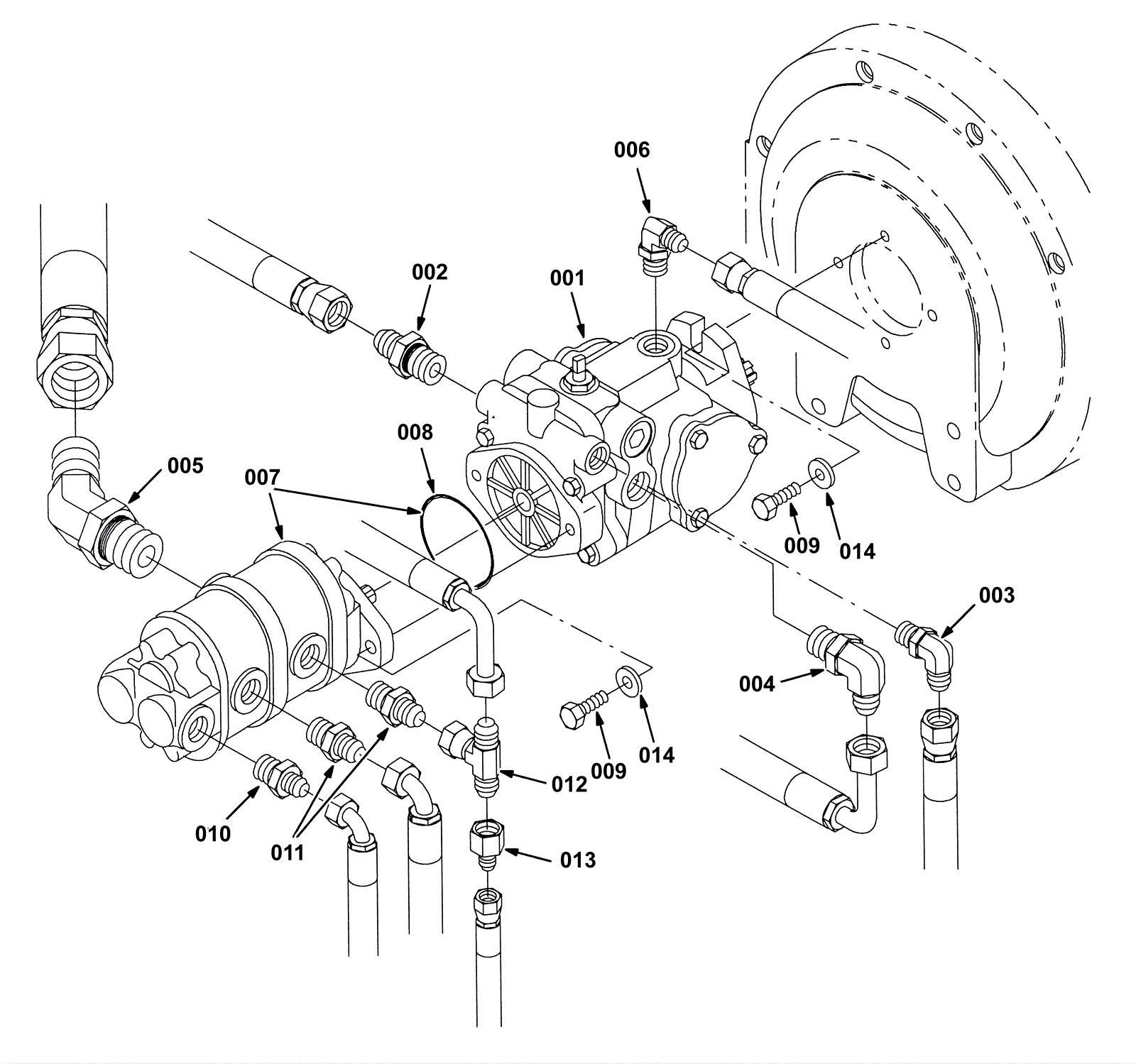 006
002
001
008
005
007
009
014
003
004
009
014
012
010
011
013