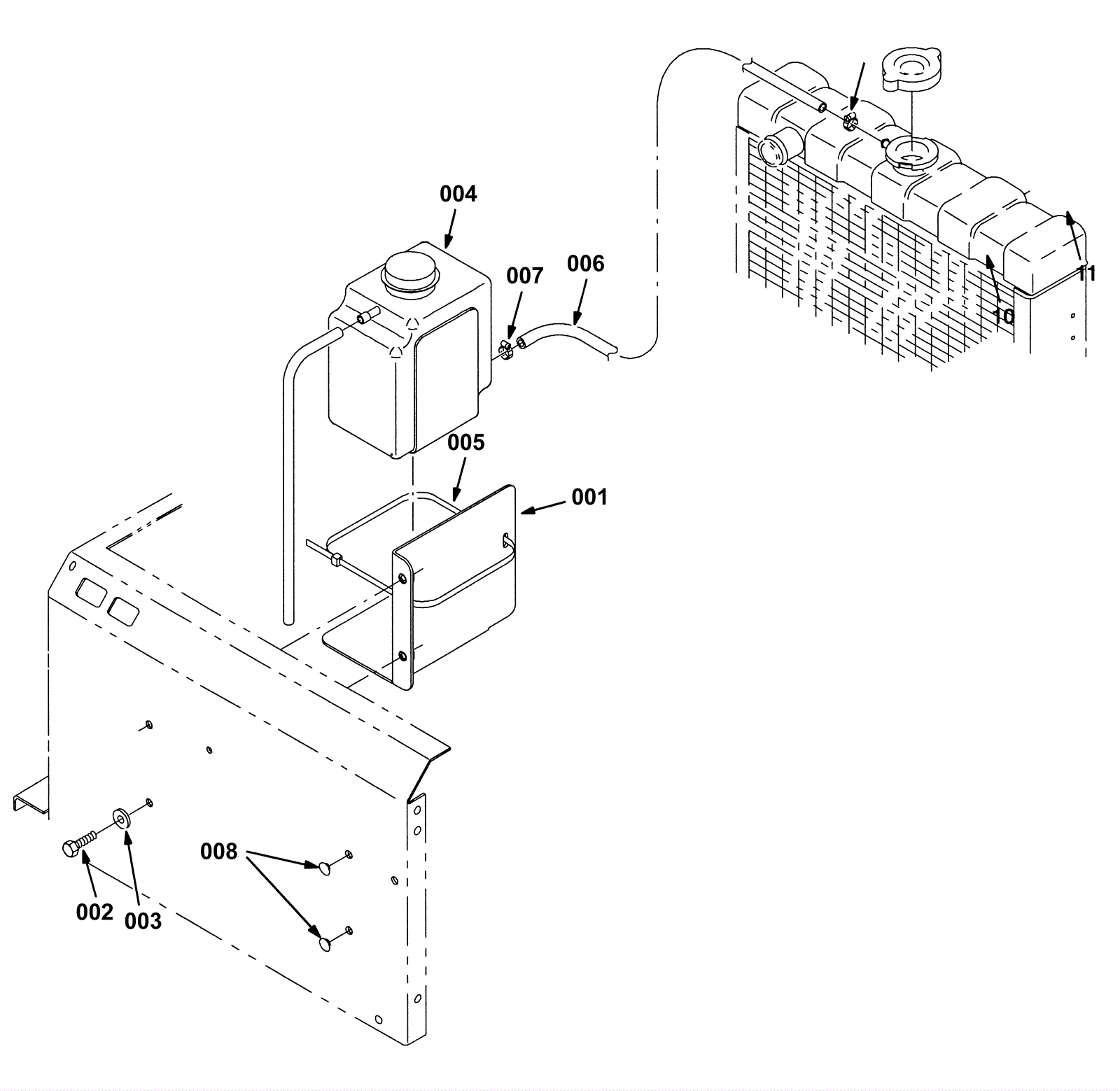 004
007
006
11
10
005
001
008
002
003