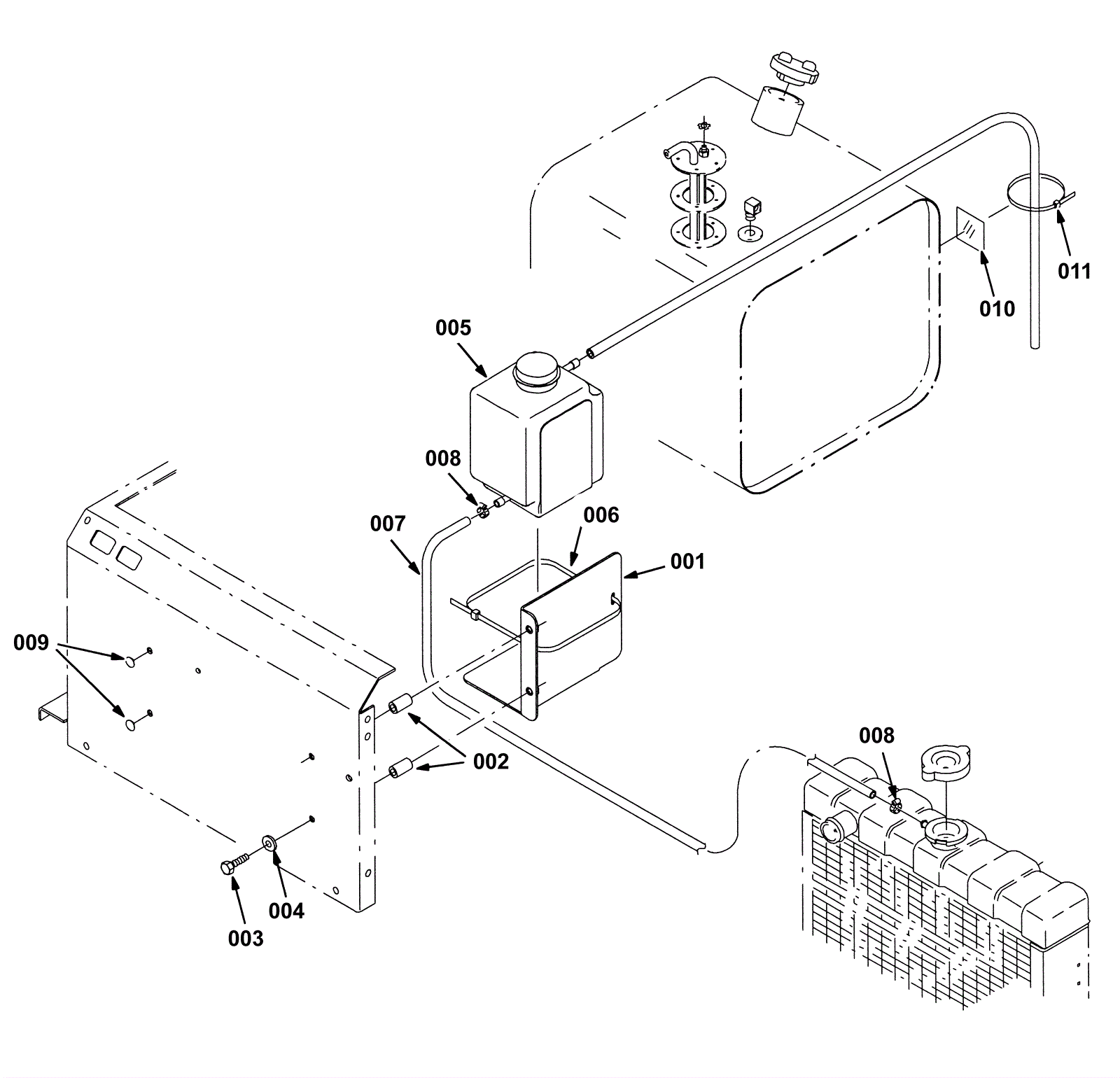 011
010
005
008
007
006
001
009
002
008
004
003