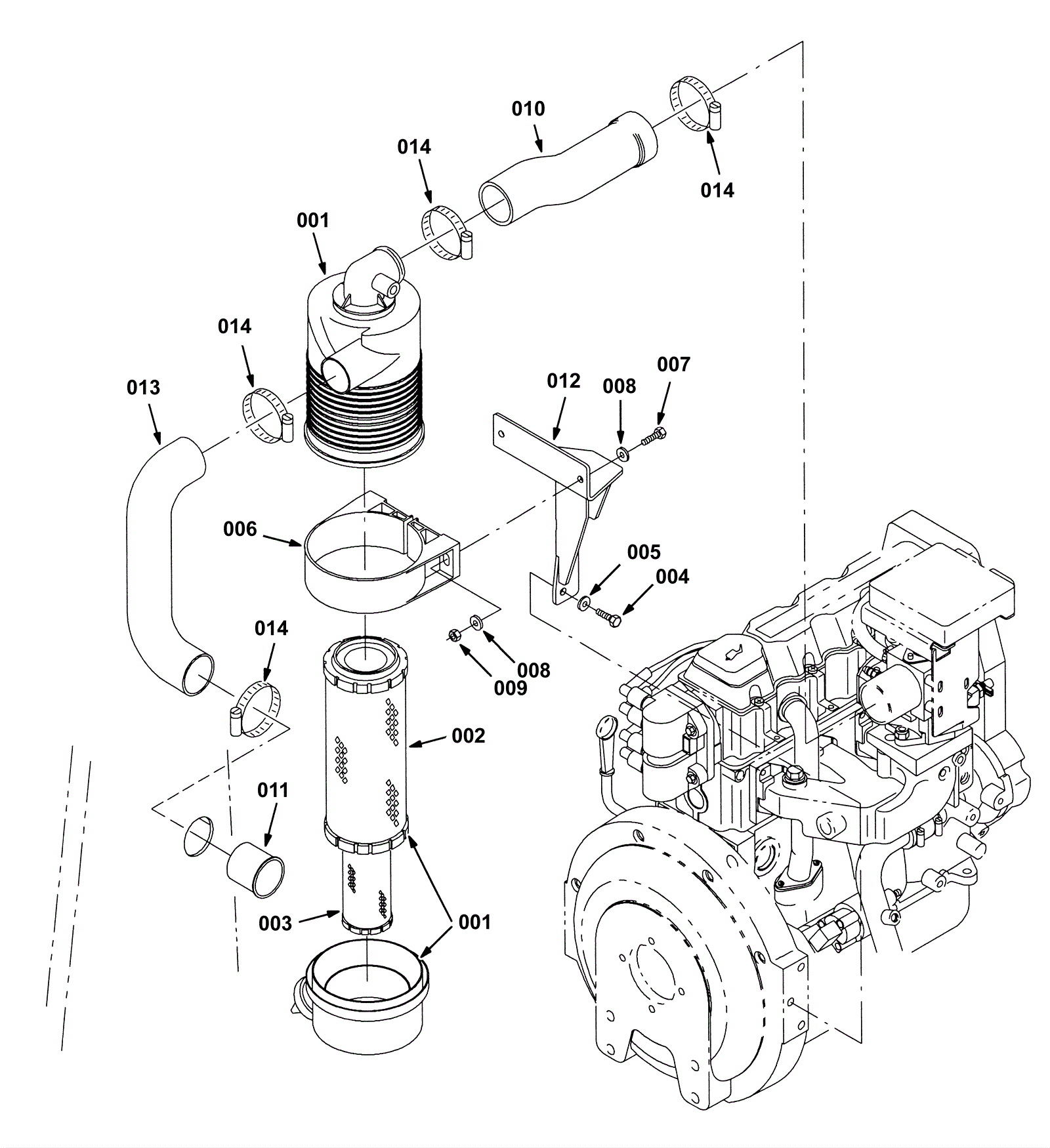 010
014
014
001
014
013
012
008
007
006
005
004
014
008
009
002
011
003
001