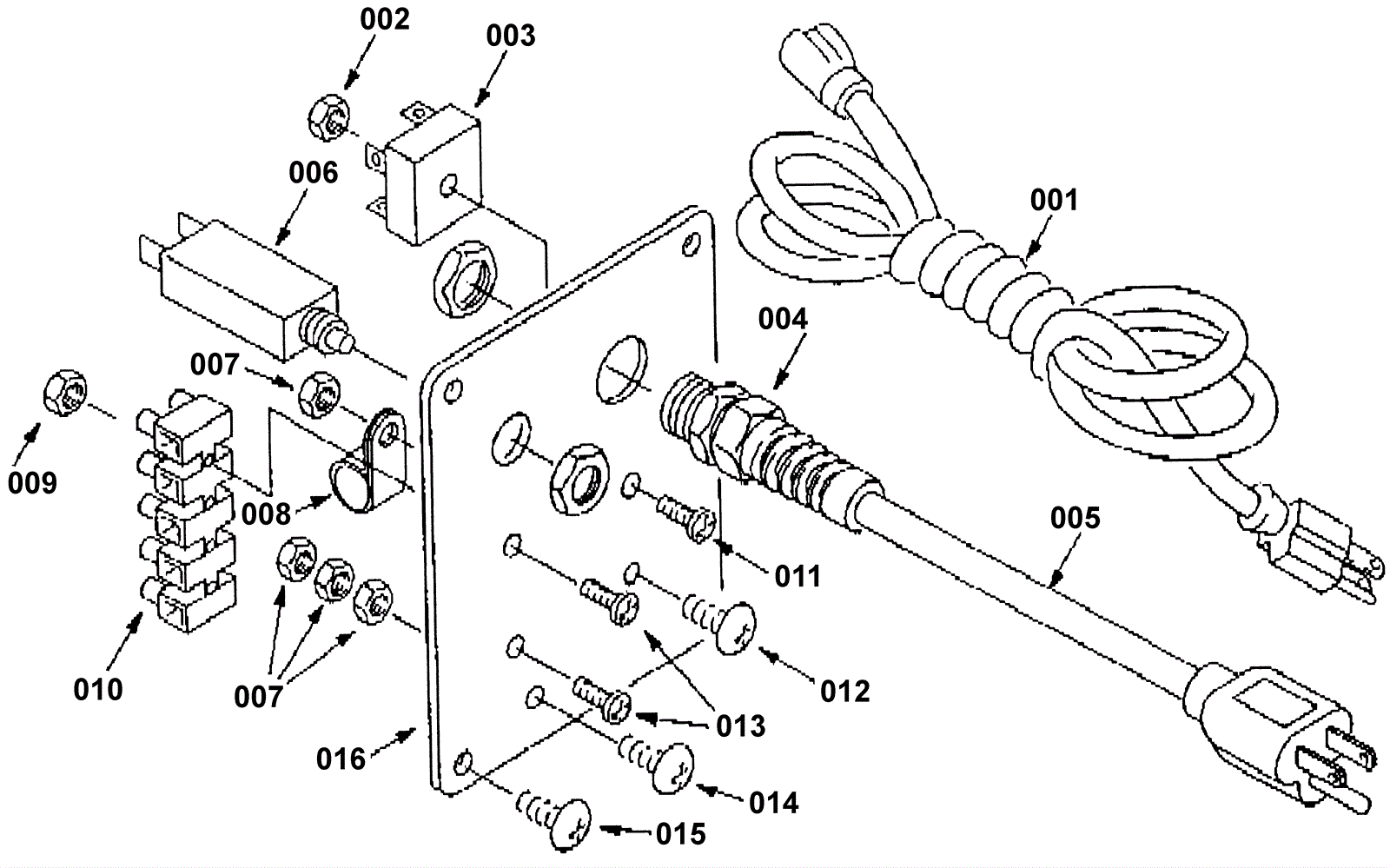 002
003
006
001
004
007
009
008
005
011
010
007
012
013
016
014
015