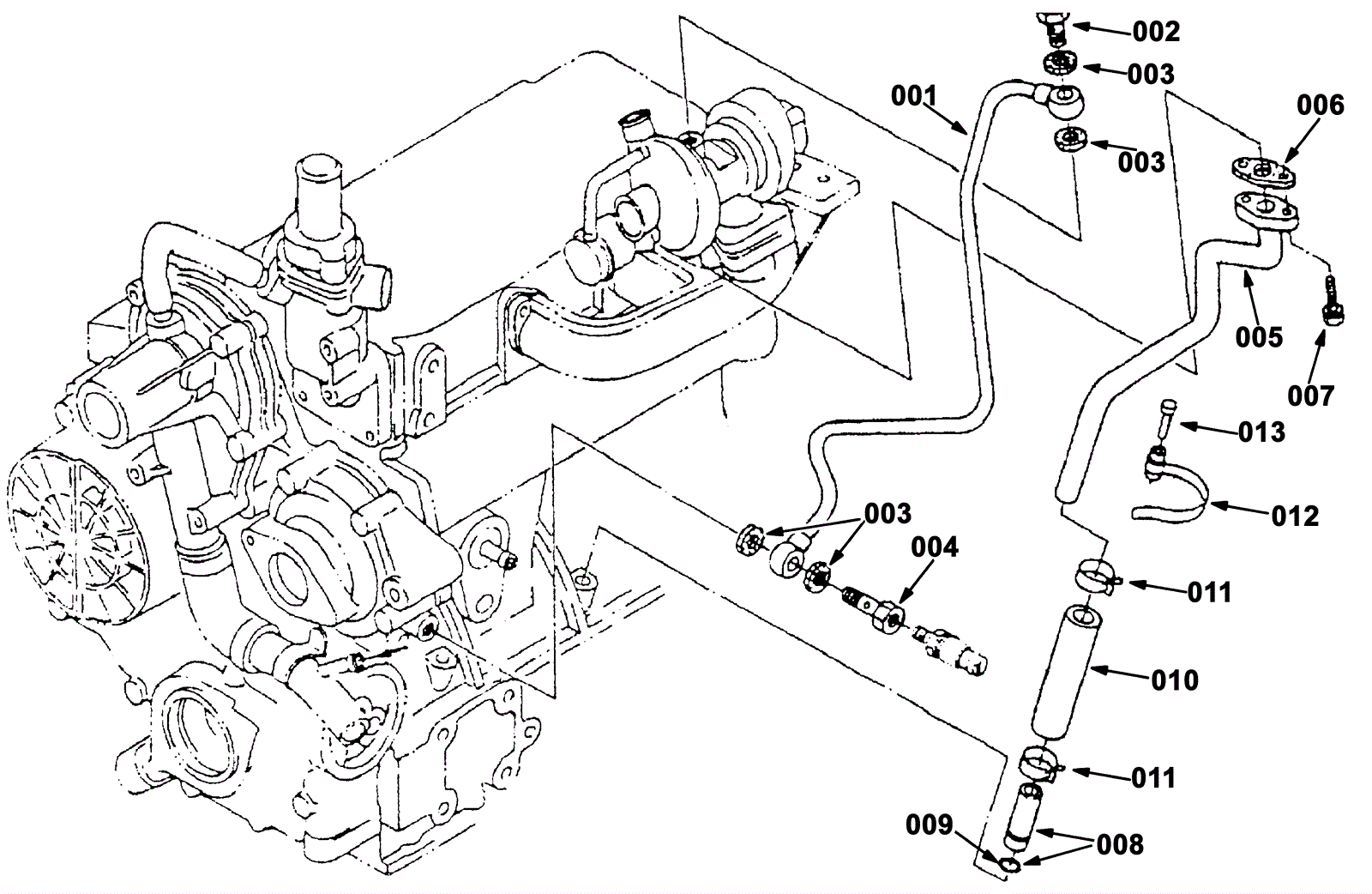 002
003
001
003
006
005
007
013
012
003
004
011
010
011
009
008