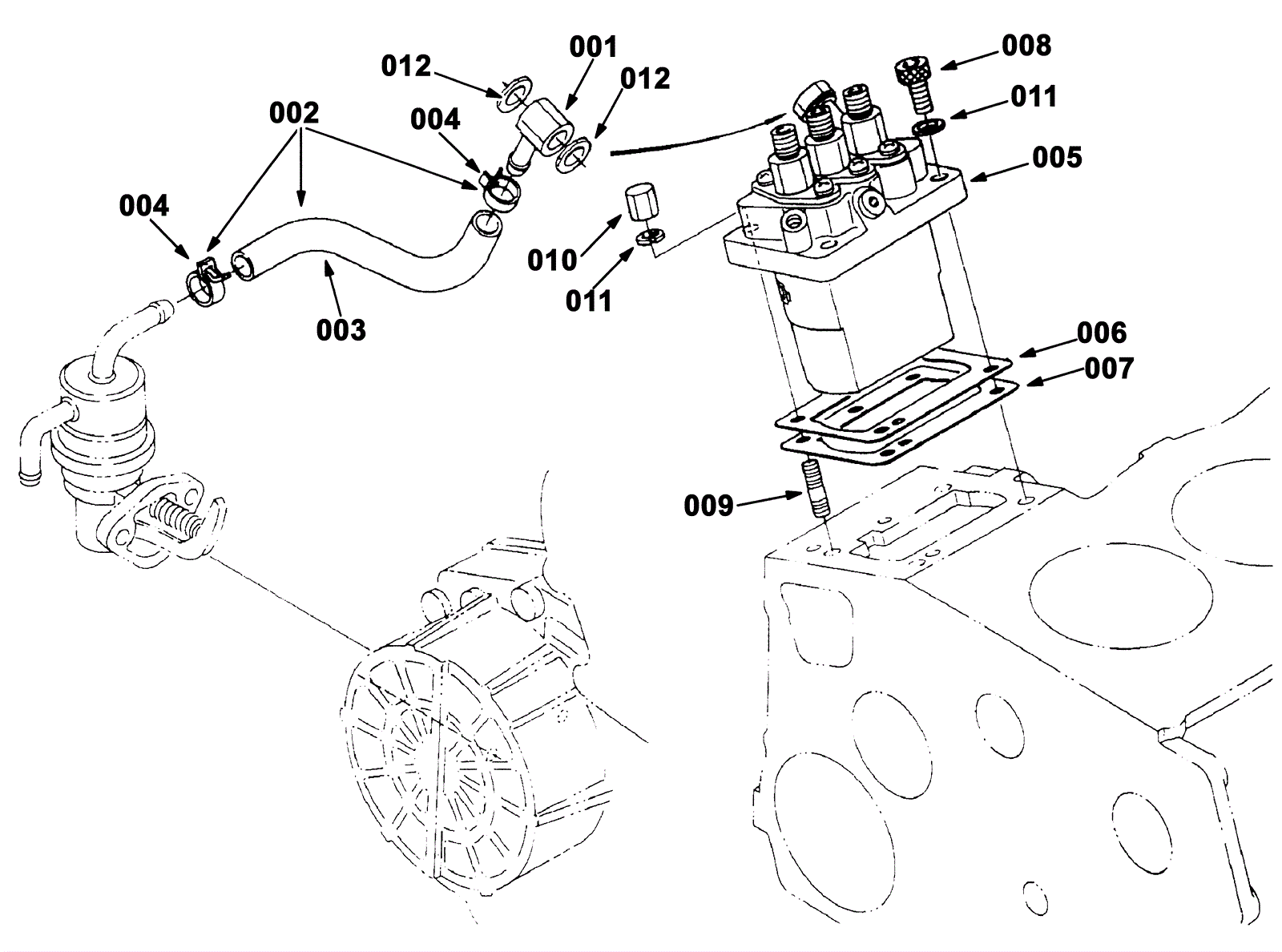 012
001
012
008
002
004
011
005
004
010
011
003
006
007
009