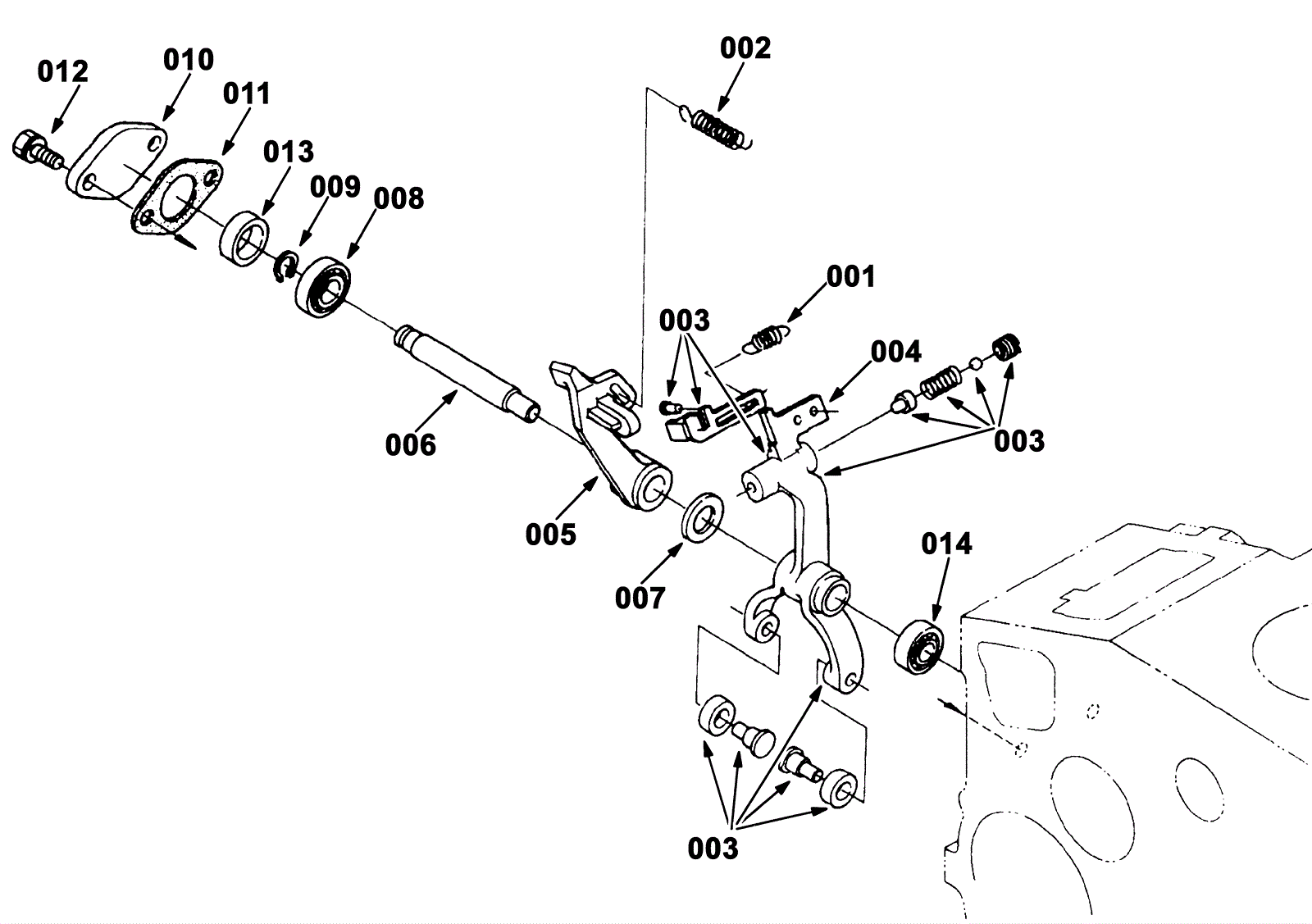 012
010
011
013
009
008
002
001
003
004
003
006
005
007
014
003