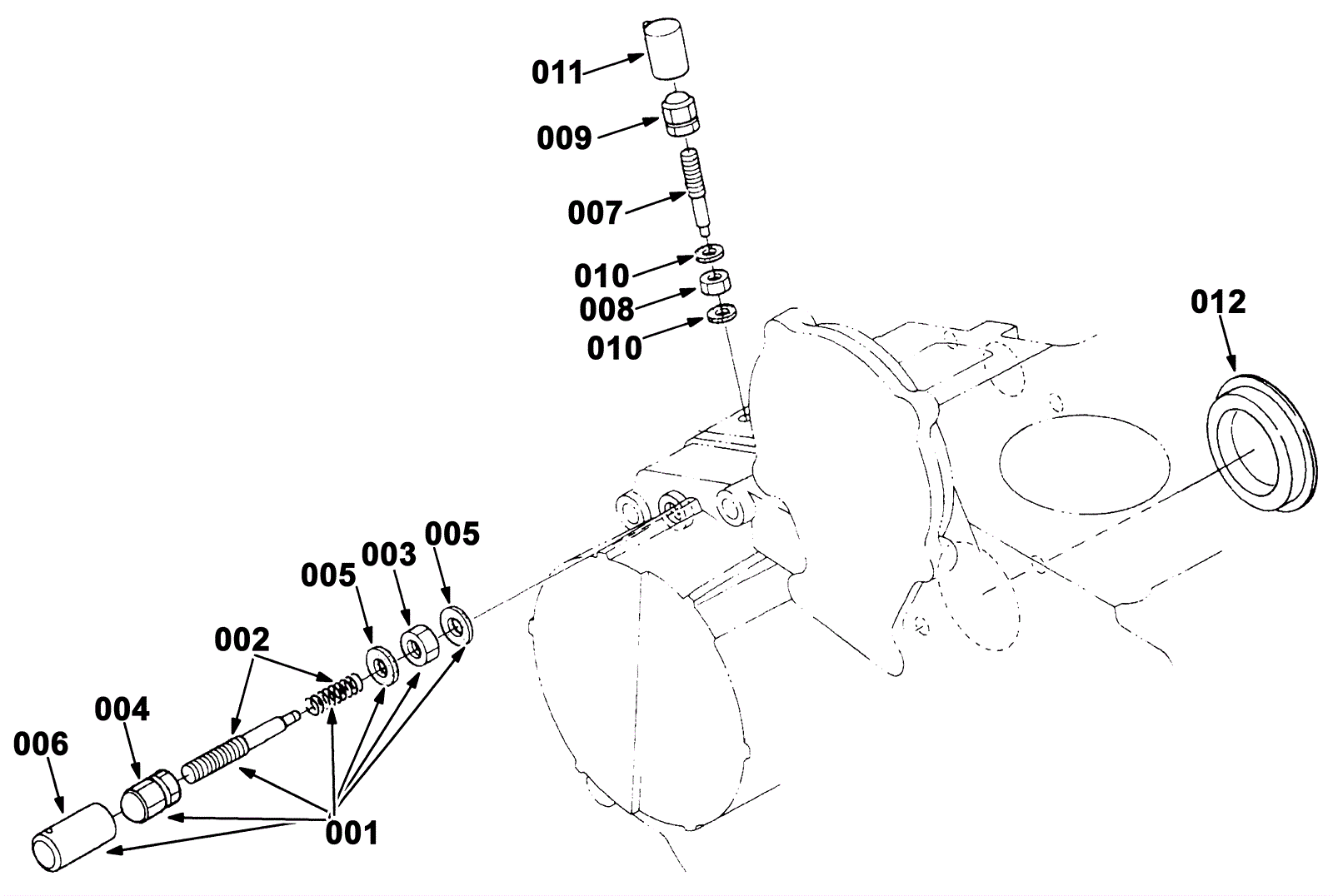 011
009
007
010
008
010
012
005
003
005
002
004
006
001