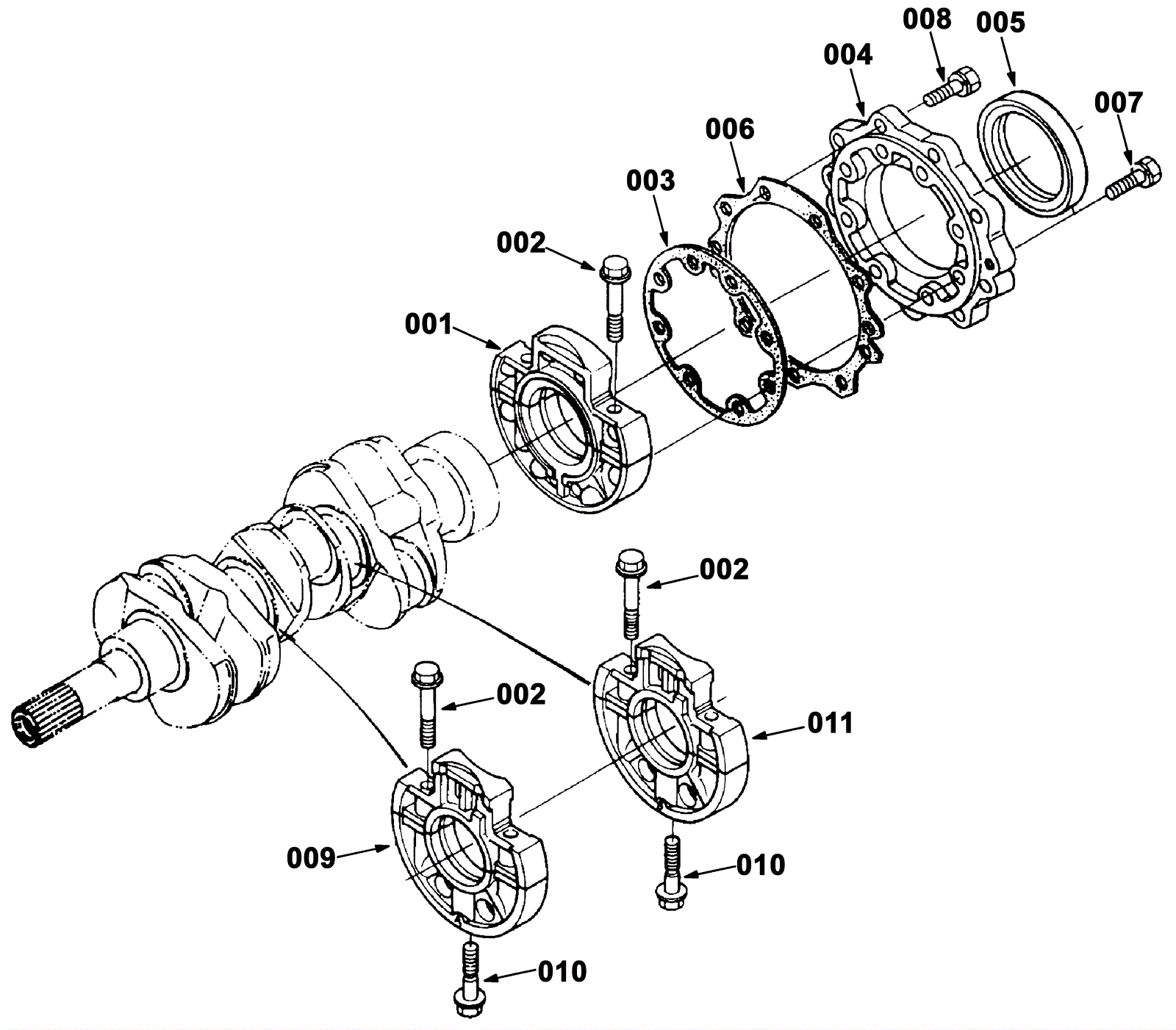 008
005
004
007
006
003
002
001
002
002
011
009
010
010