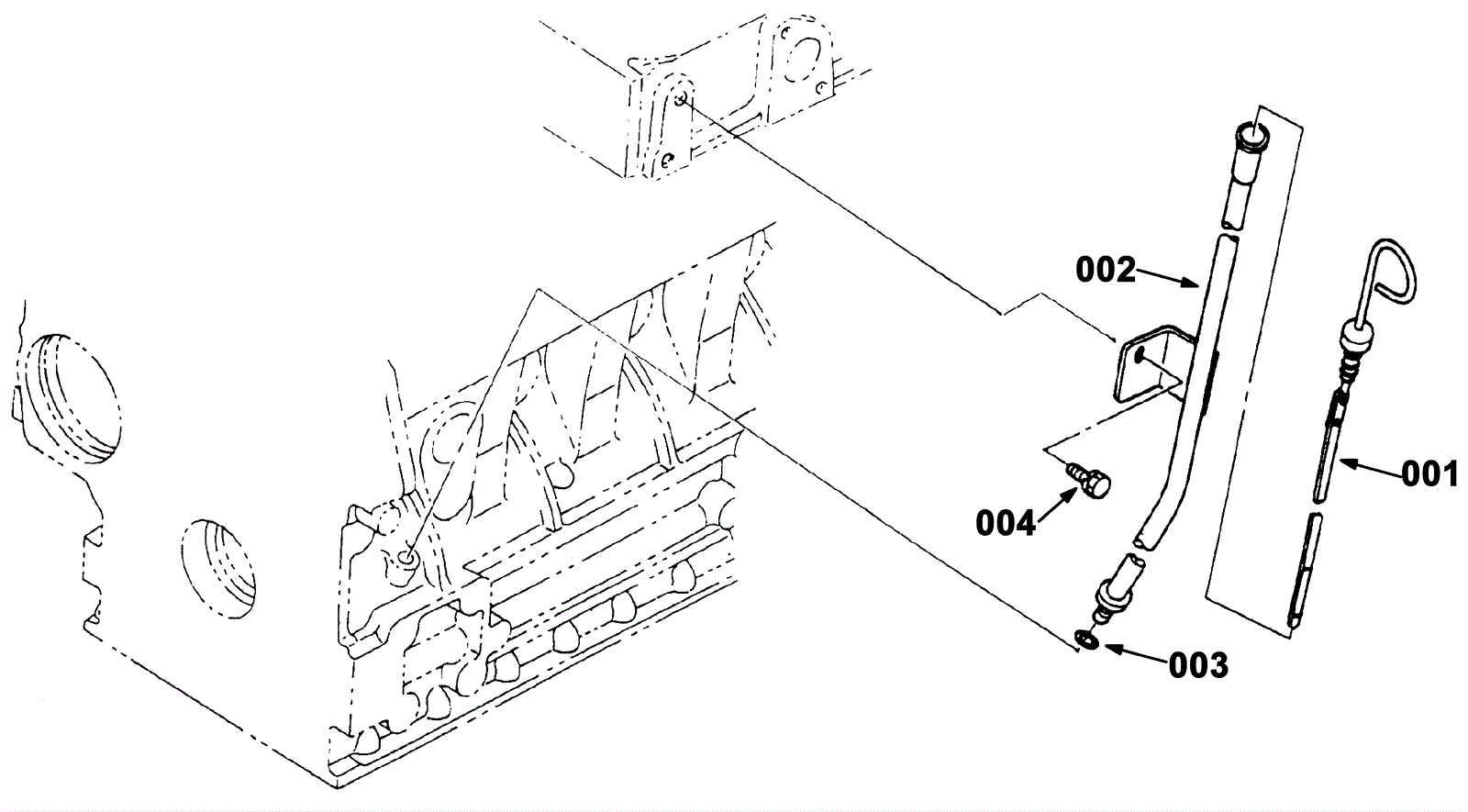 002

001

004

003