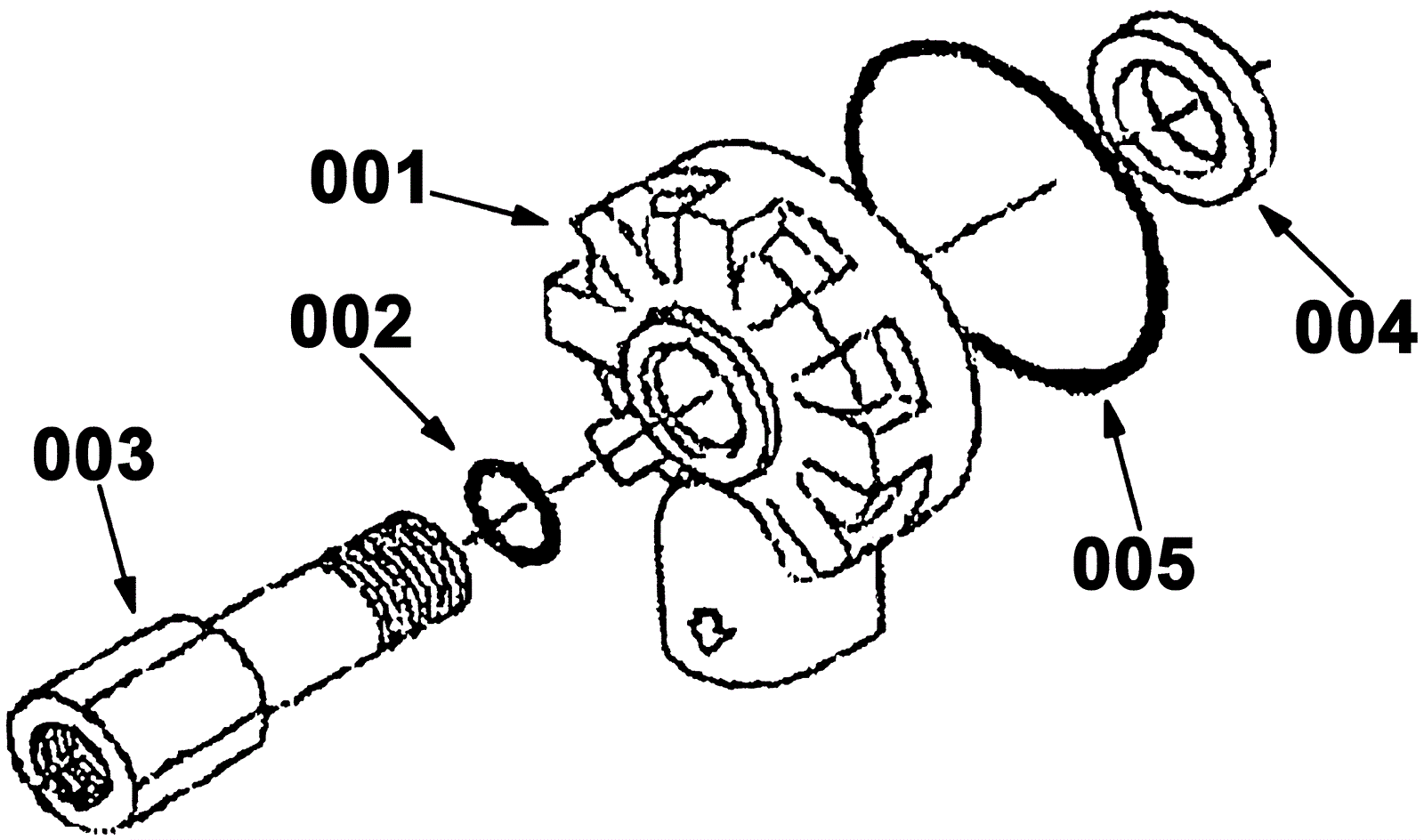 001

002

003

004

005