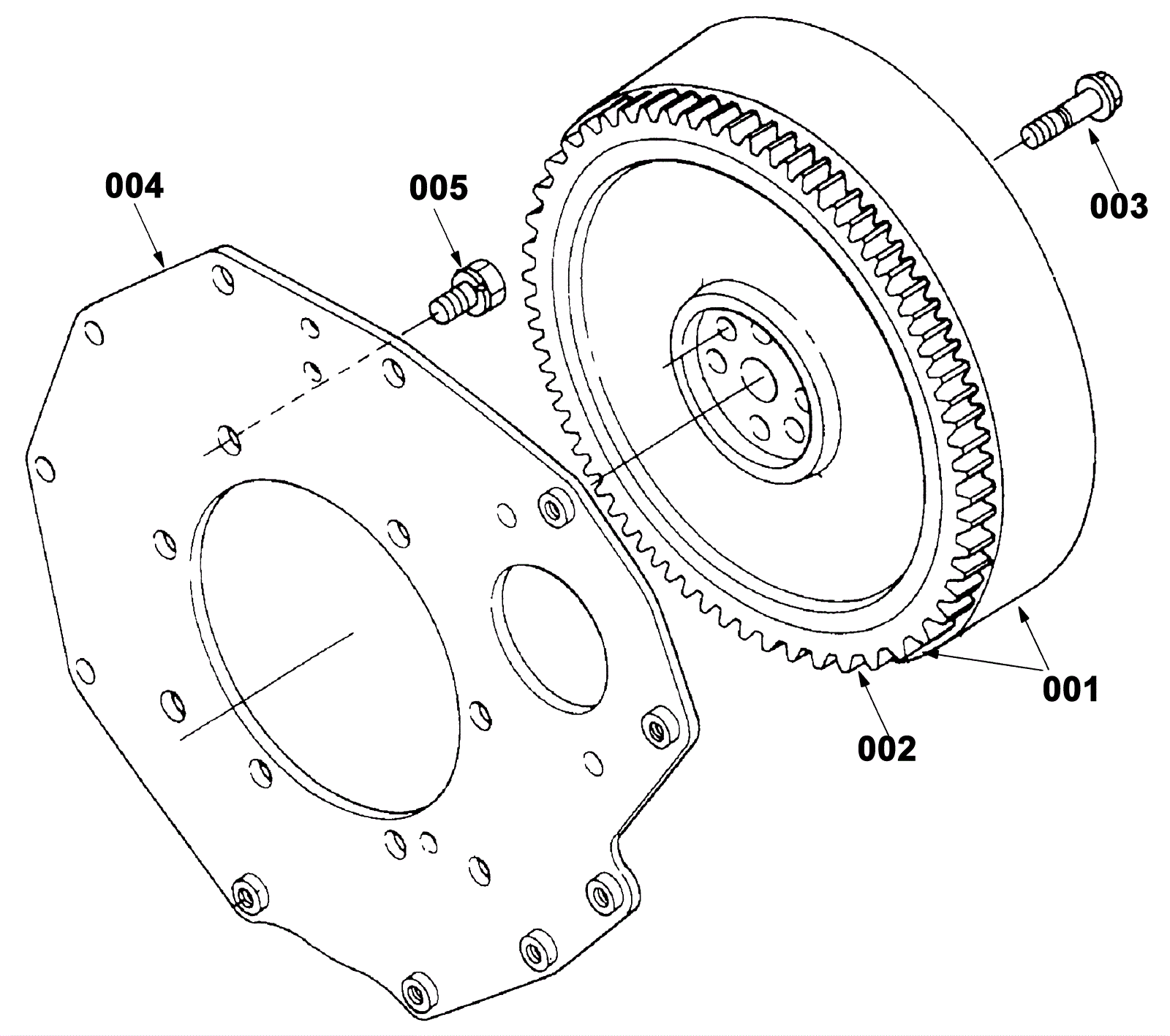 004
005
003
001
002