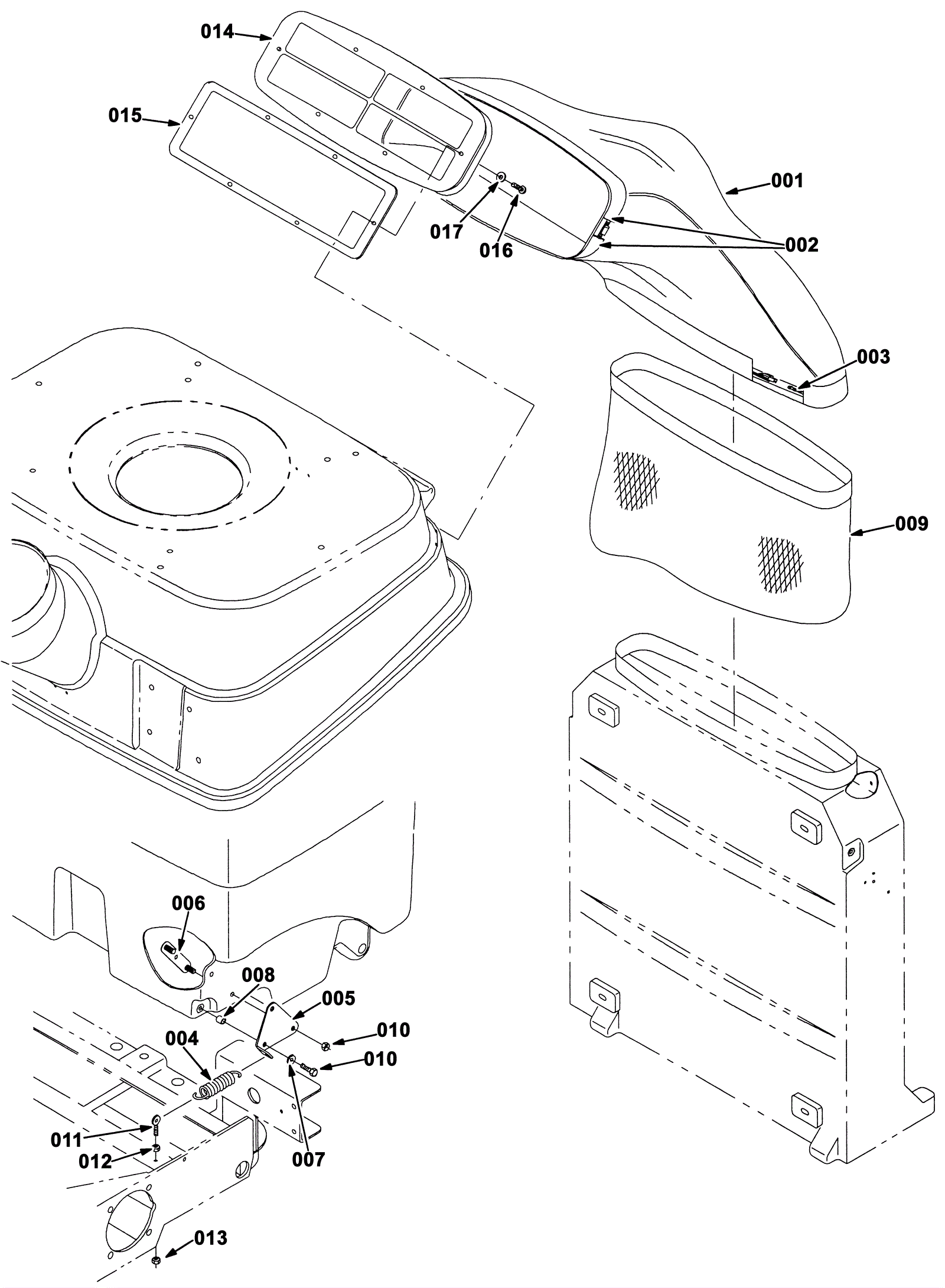 014
015
001
017
016
002
003
009
006
008
005
010
004
010
011
012
007
013