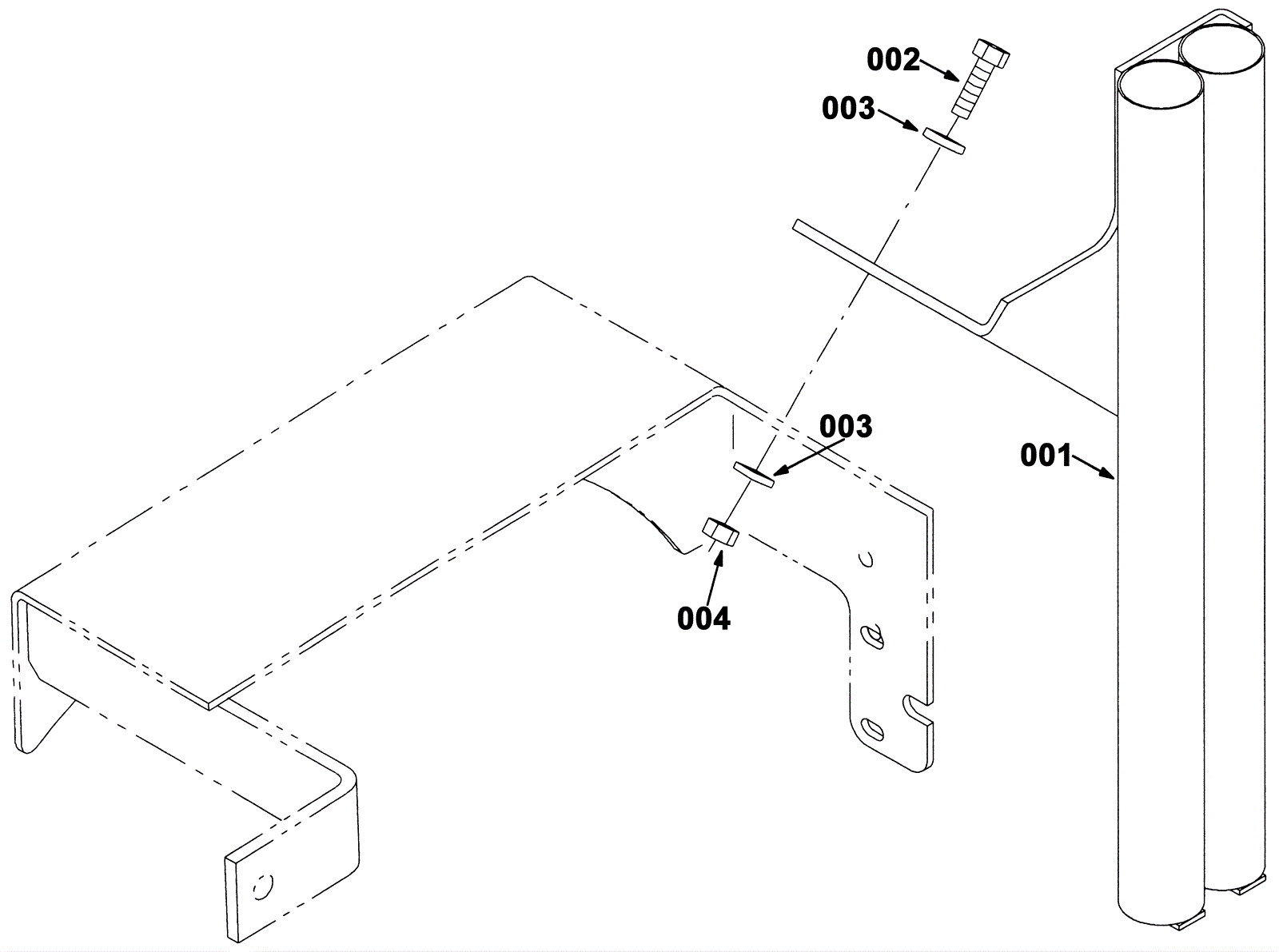 002
003
003
001
004