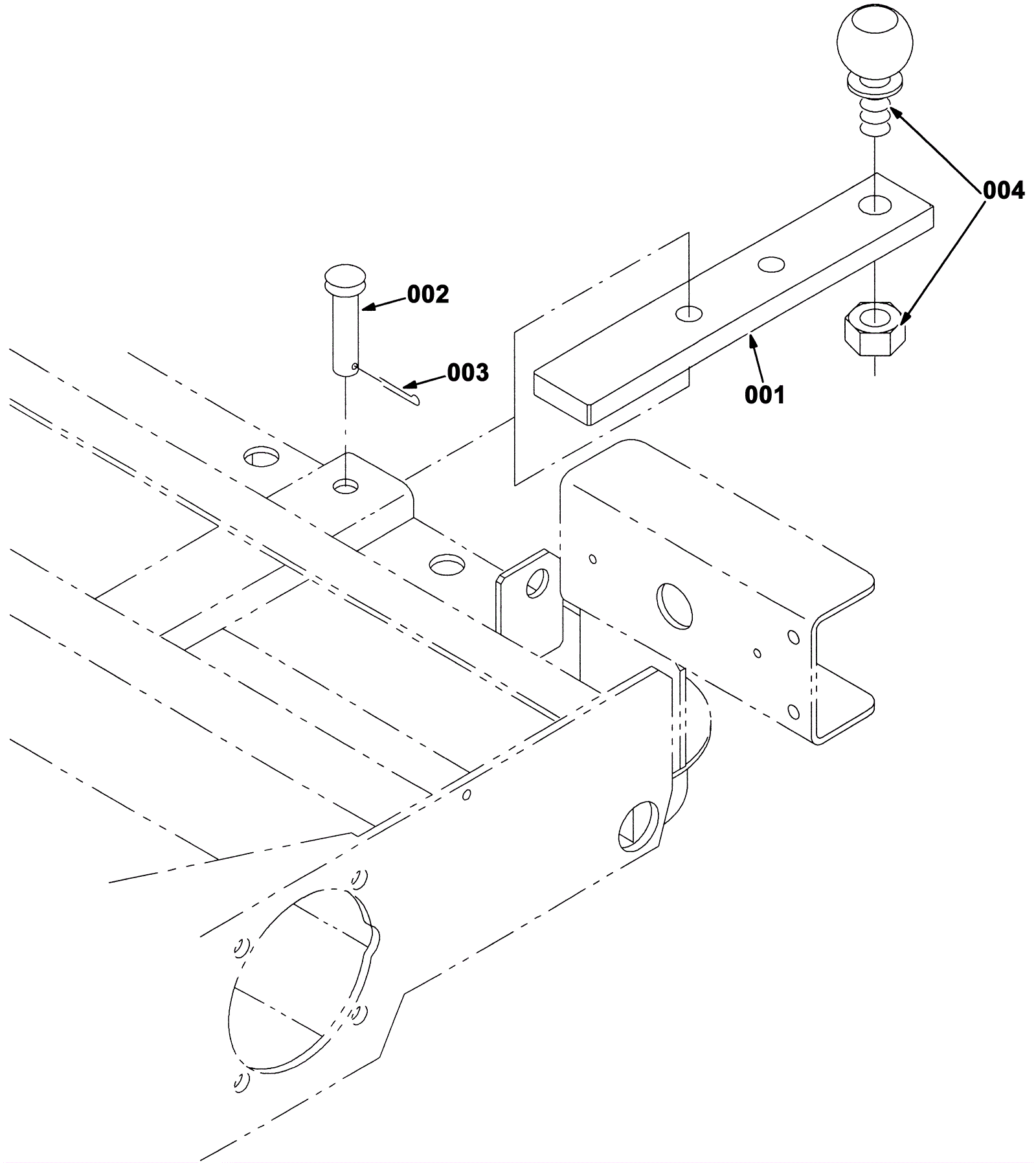 004
002
003
001