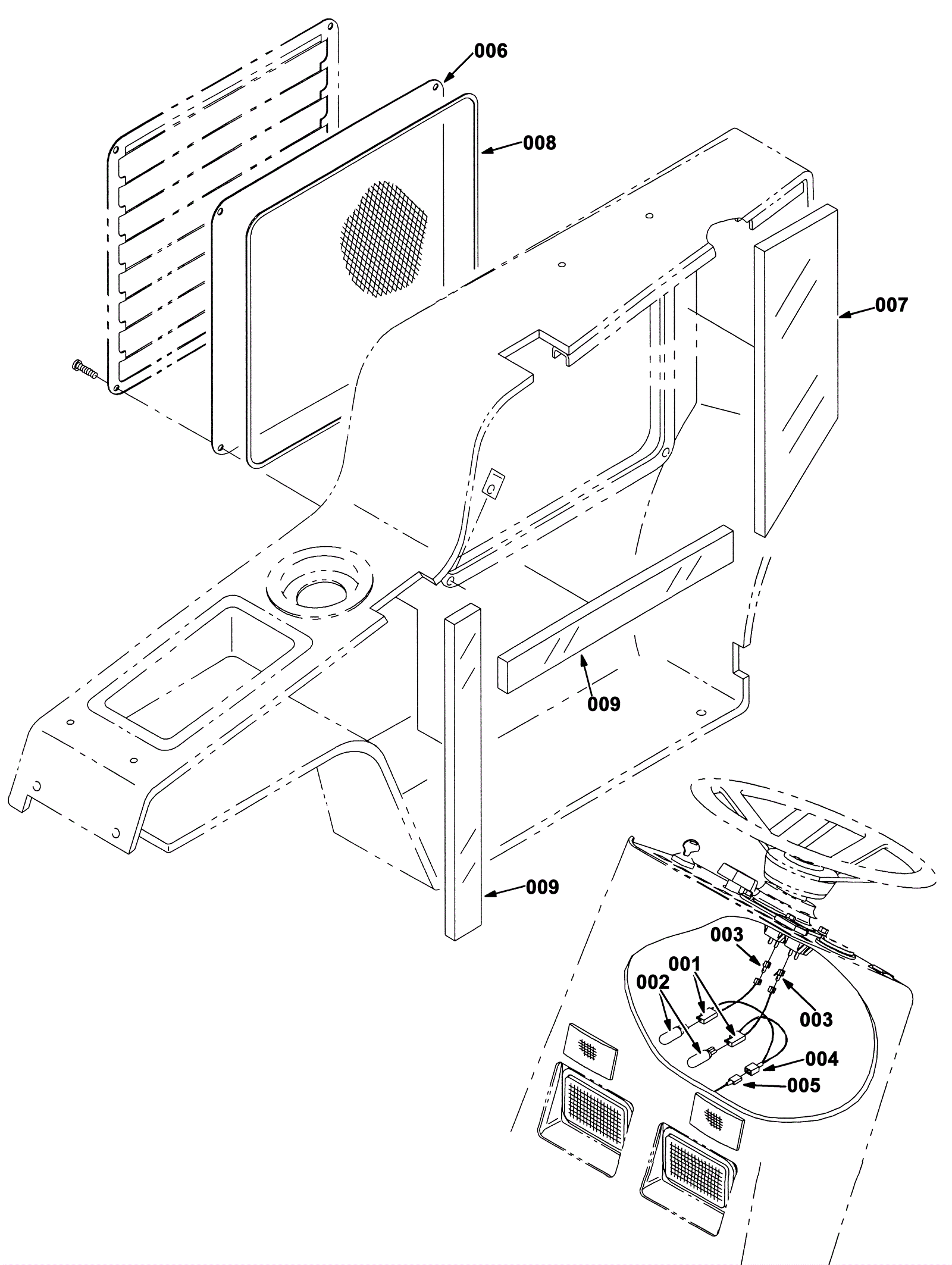 006
008
007
009
009
003
001
002
003
004
005