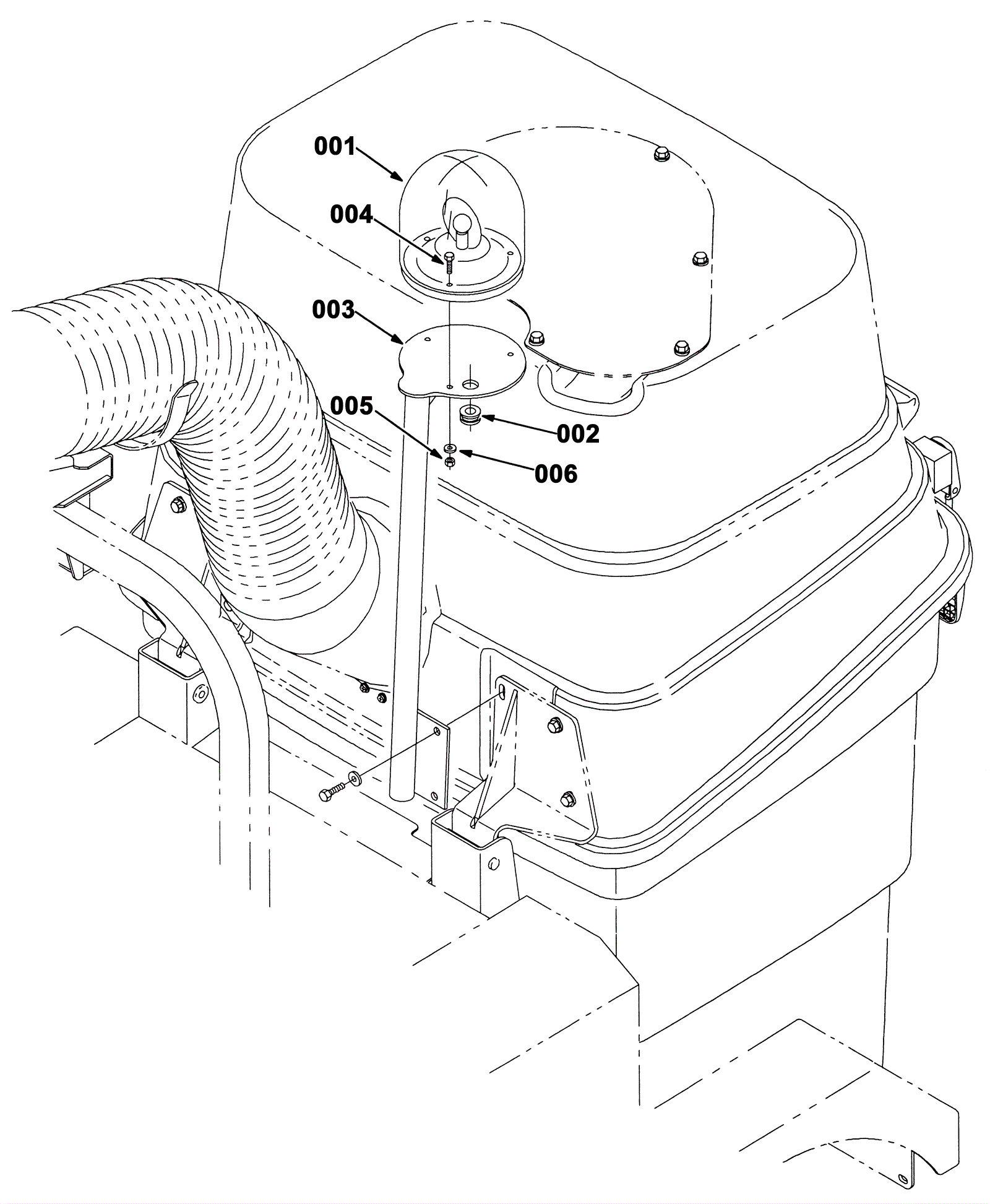 001
004
003
005
002
006