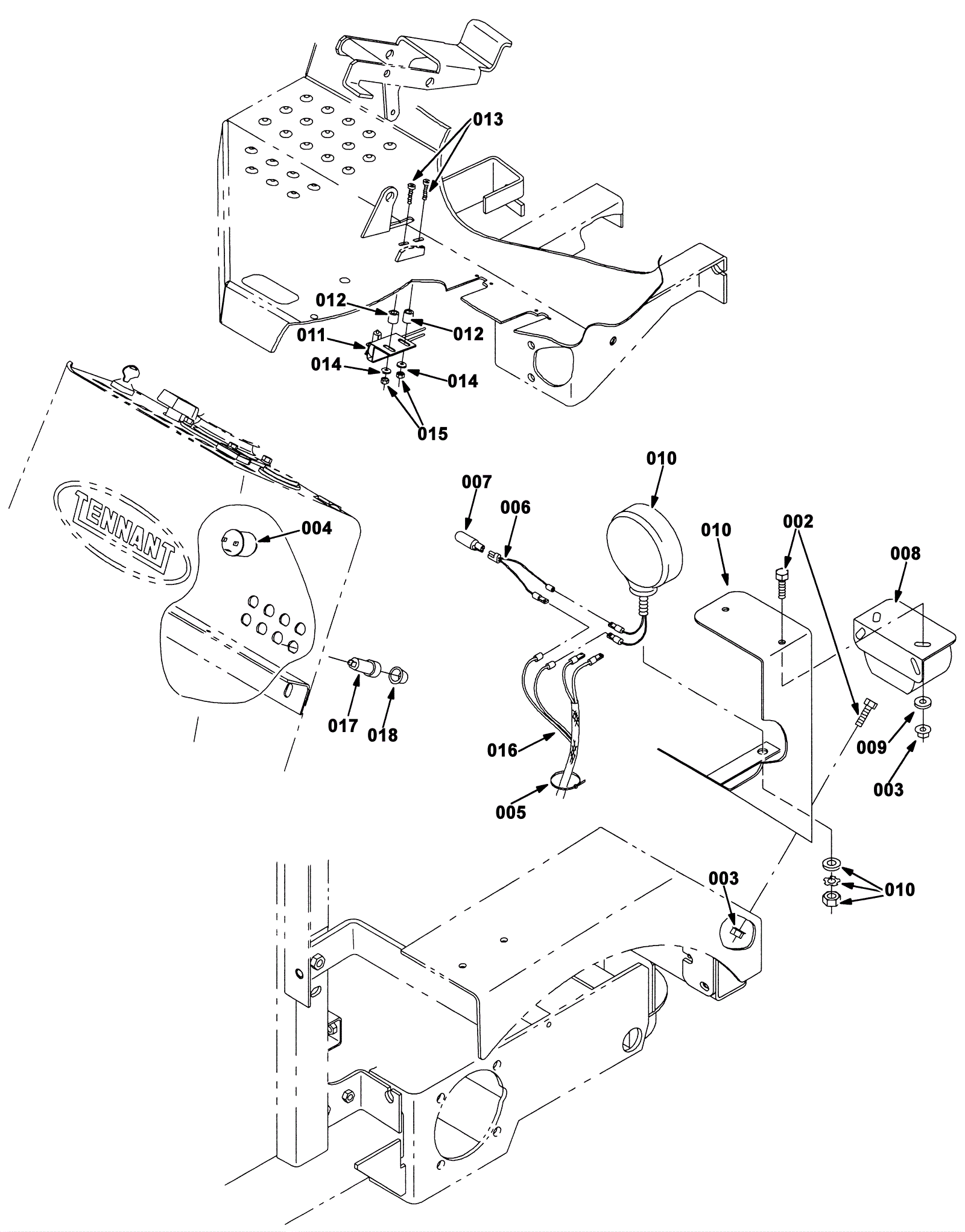 013
012
012
011
014
014
015
TENNANT
004
017
018
007
006
010
010
002
008
016
005
009
003
003
010