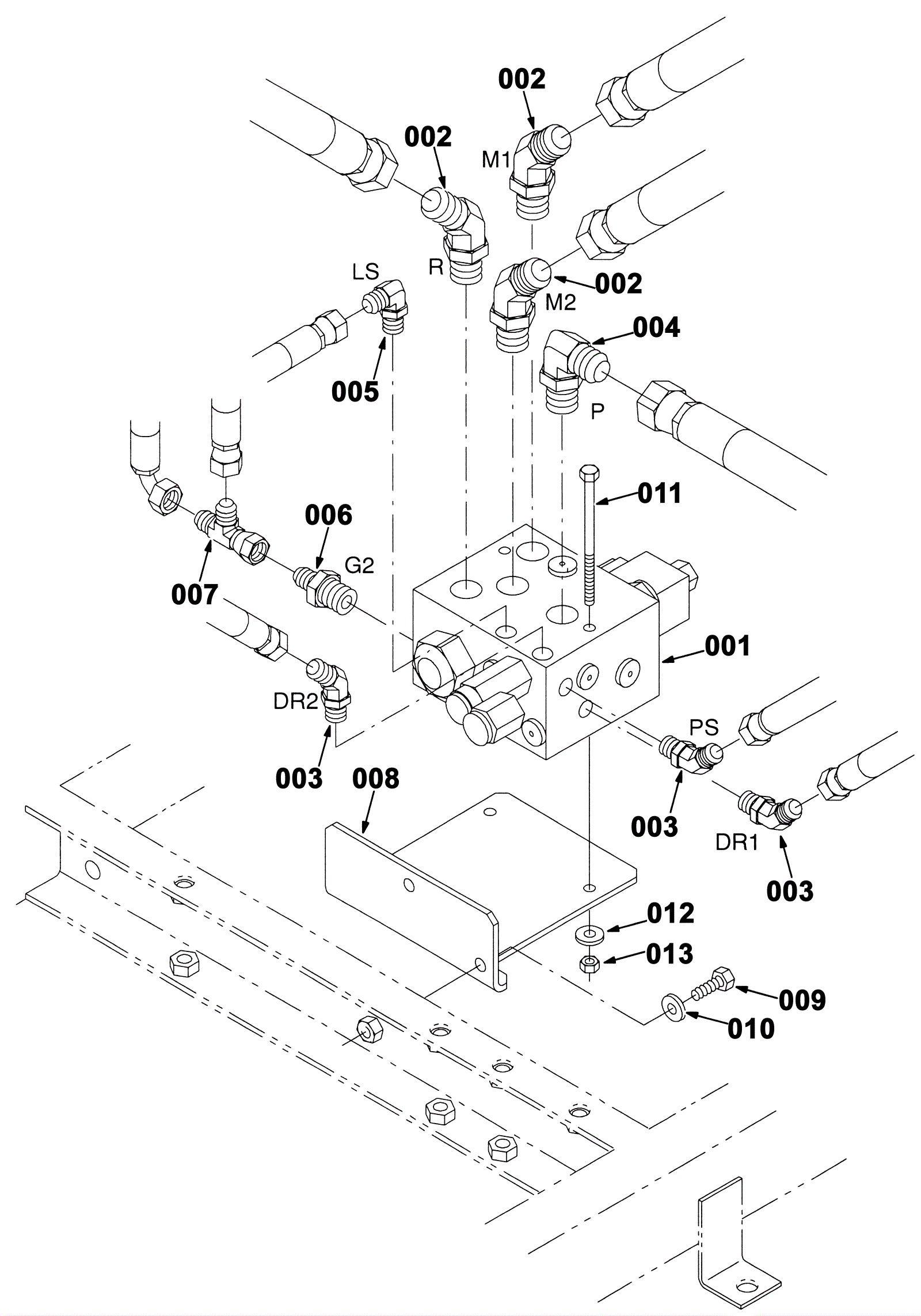 002
002
M1
R
LS
002
M2
004
005
P
011
006
G2
007
001
DR2
PS
003
008
003
DR1
003
012
013
009
010