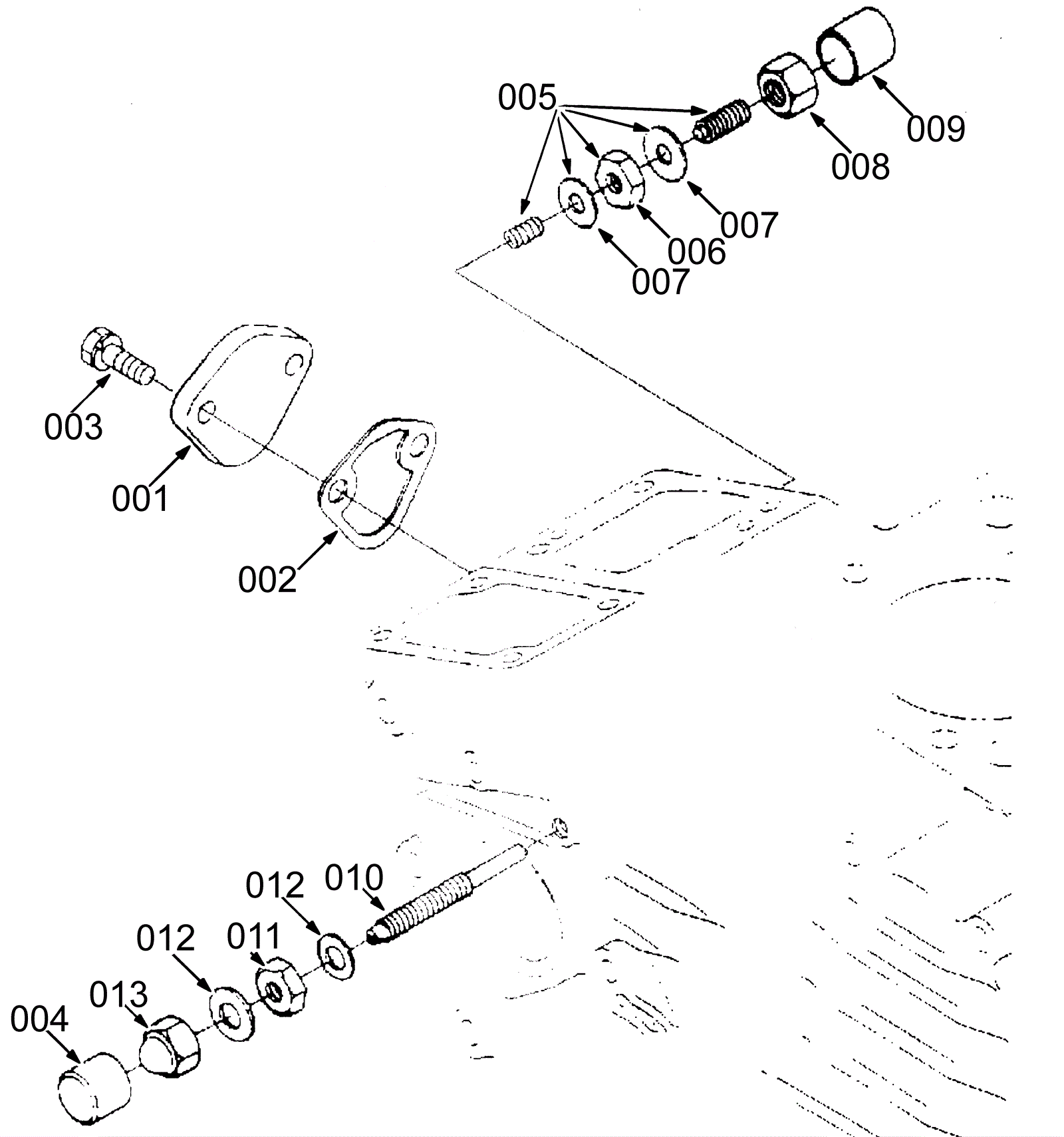 005
009
008
007
006
007
003
001
002
012
010
012
011
013
004